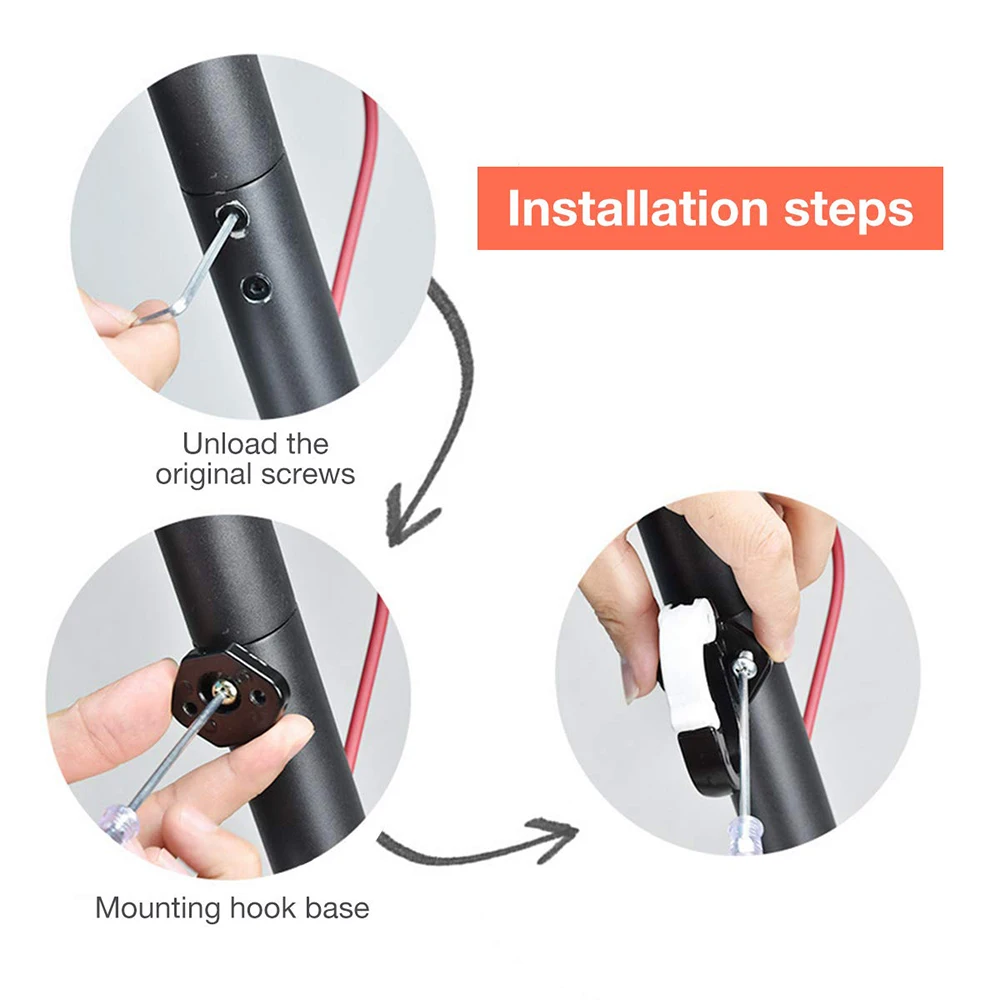 Installation steps

Unload the original screws

Mounting hook base