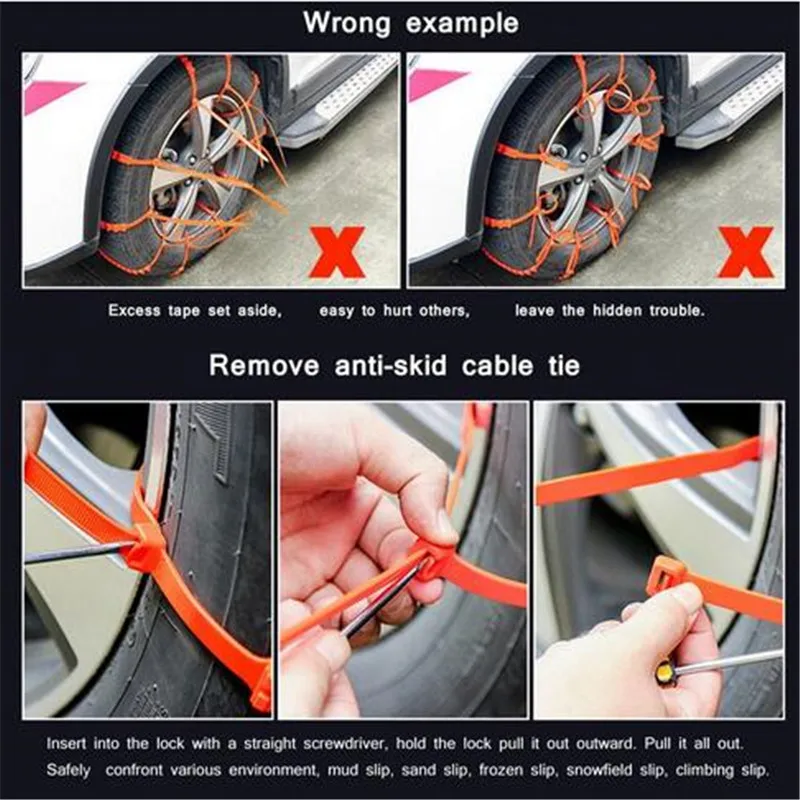 Wrong example

X

X

Excess tape set aside, easy to hurt others, leave the hidden trouble.

Remove anti-skid cable tie

Insert into the lock with a straight screwdriver, hold the lock pull it out outward. Pull it all out.
Safely confront various environment, mud slip, sand slip, frozen slip, snowfield slip, climbing slip.