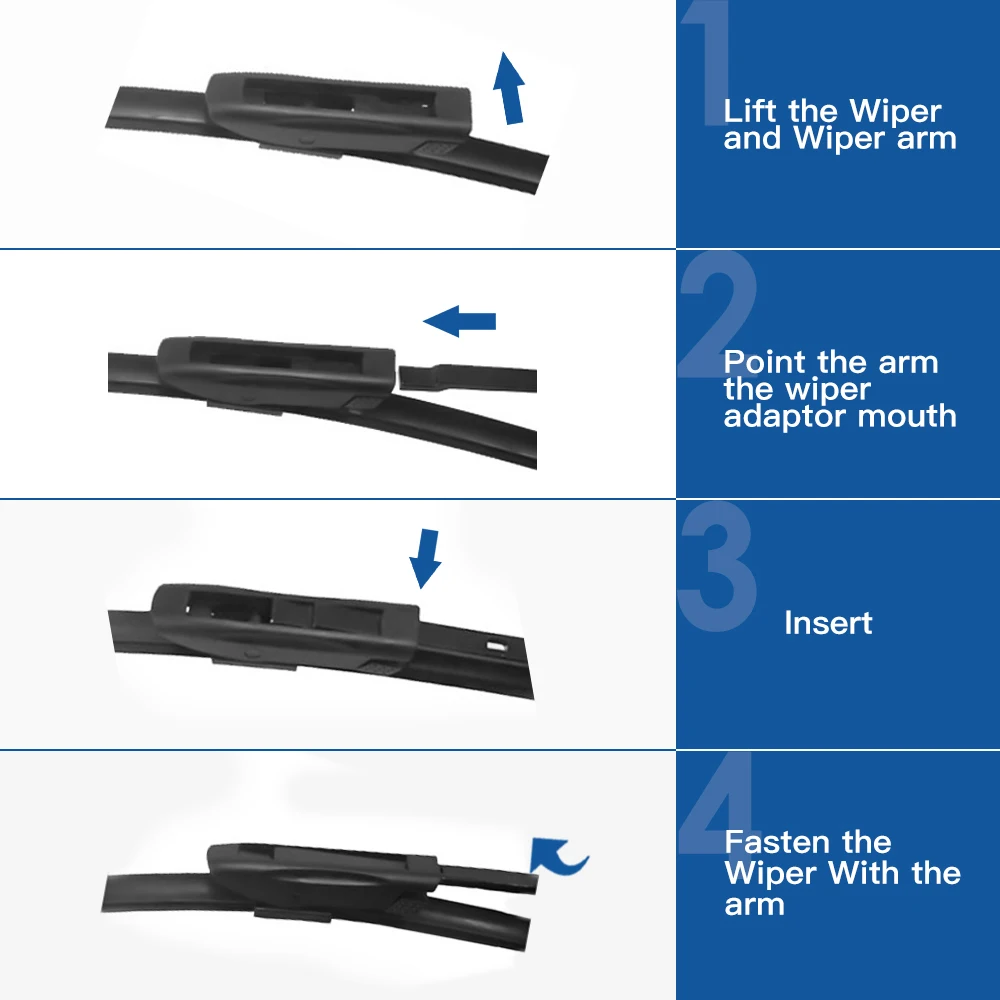 1
Lift the Wiper and Wiper arm

2
Point the arm the wiper adaptor mouth

3
Insert

4
Fasten the Wiper With the arm