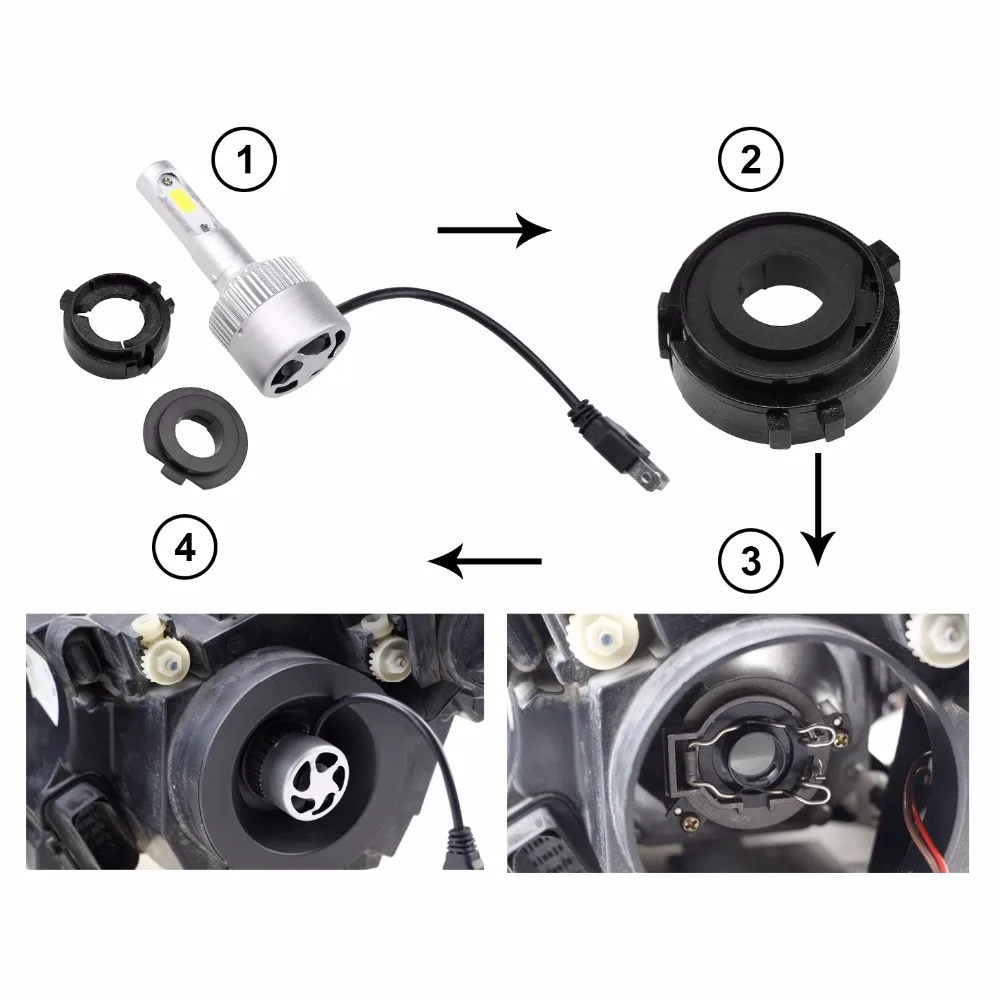 1

2

3

4