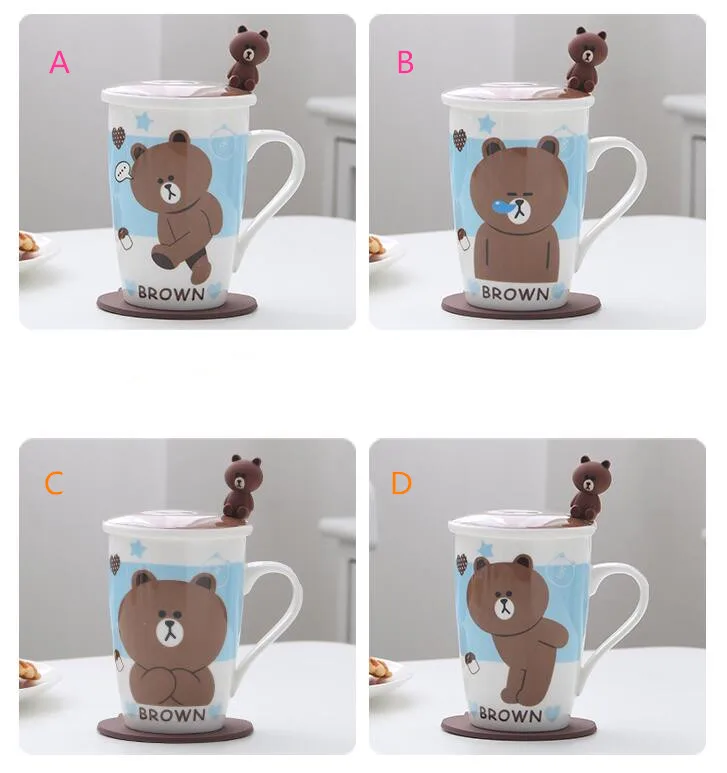 A

BROWN

B

BROWN

C

BROWN

D

BROWN