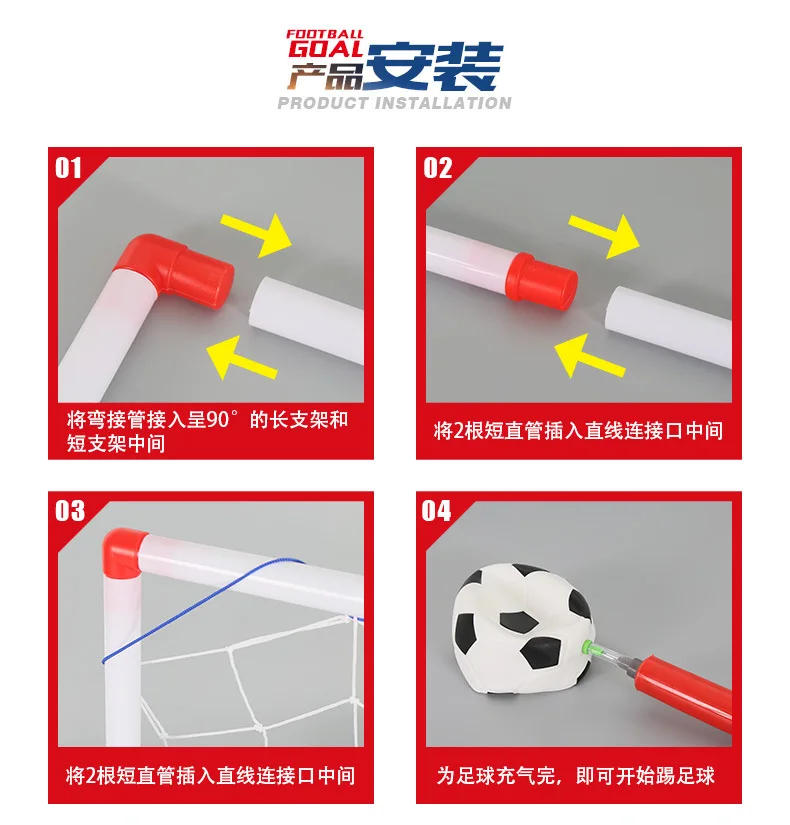 FOOTBALL GOAL
产品安装
PRODUCT INSTALLATION

01
将弯接管接入呈90°的长支架和短支架中间

02
将2根短直管插入直线连接口中间

03
将2根短直管插入直线连接口中间

04
为足球充气完，即可开始踢足球