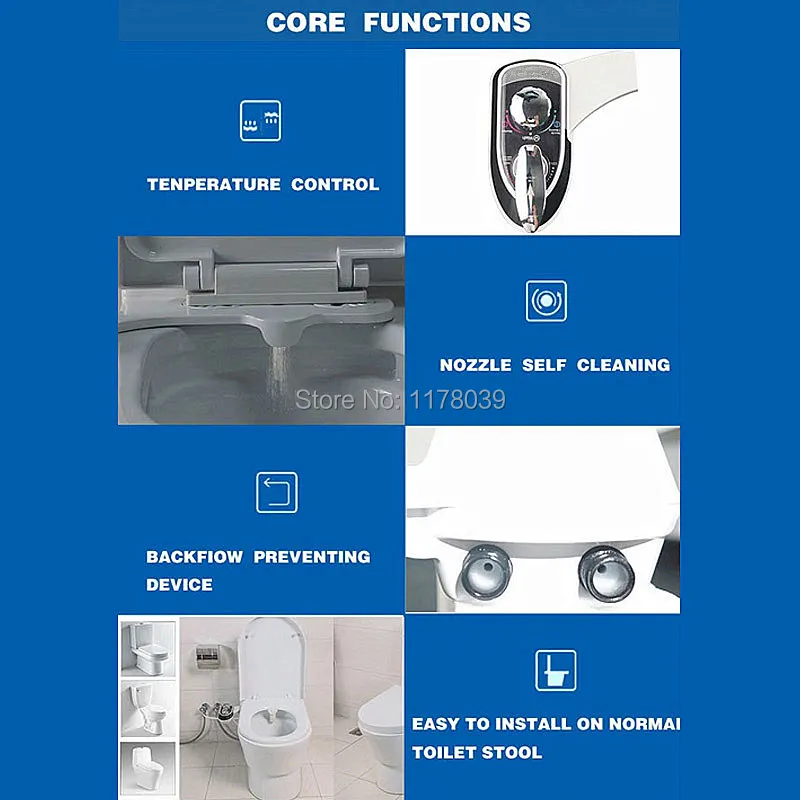 CORE FUNCTIONS

TENPERATURE CONTROL

NOZZLE SELF CLEANING

Store No: 1178039

BACKFIOW PREVENTING DEVICE

EASY TO INSTALL ON NORMAI TOILET STOOL