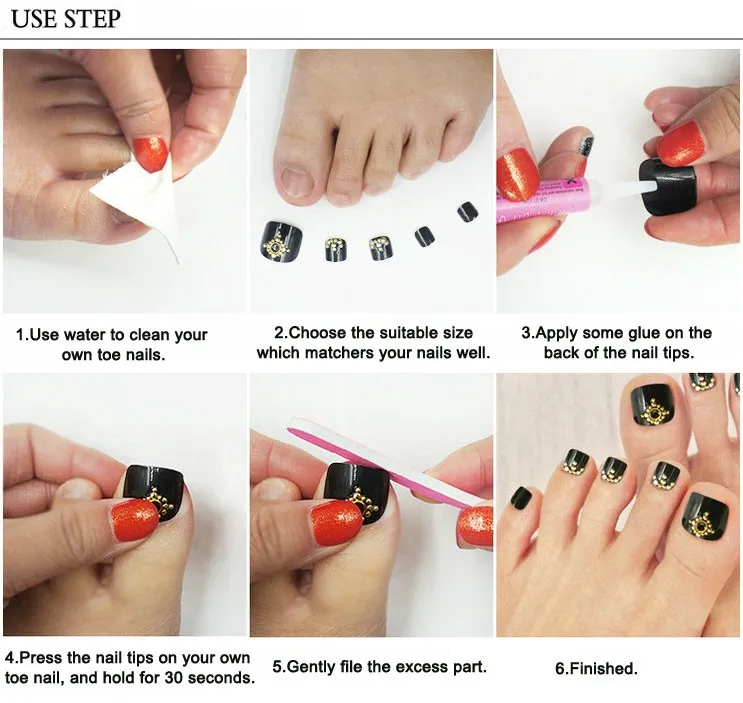 USE STEP

1.Use water to clean your own toe nails.

2.Choose the suitable size which matchers your nails well.

3.Apply some glue on the back of the nail tips.

4.Press the nail tips on your own toe nail, and hold for 30 seconds.

5.Gently file the excess part.

6.Finished.