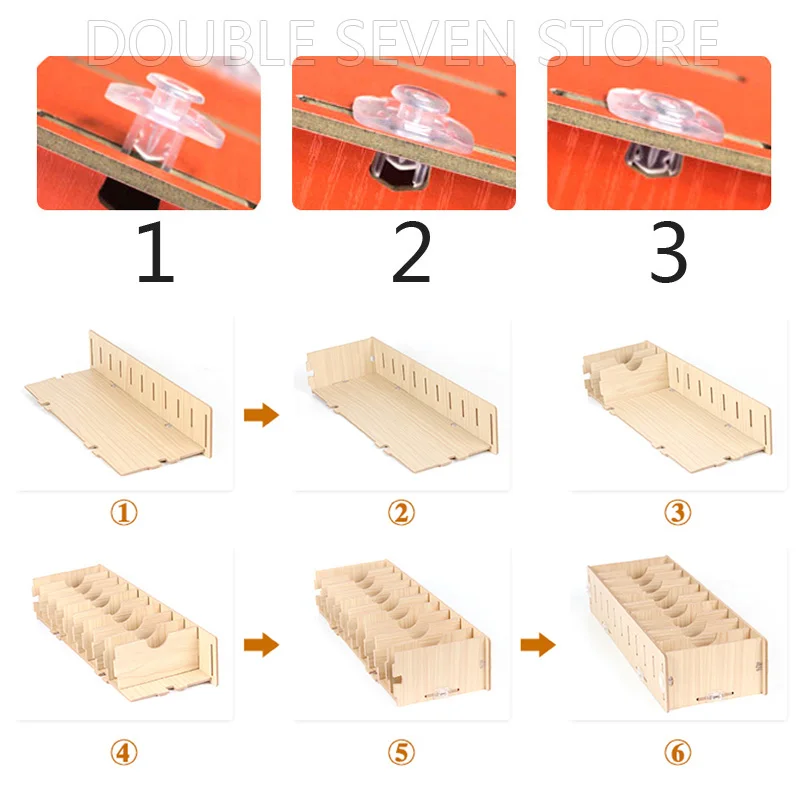 DOUBLE SEVEN STORE

1

2

3

①

②

③

④

⑤

⑥