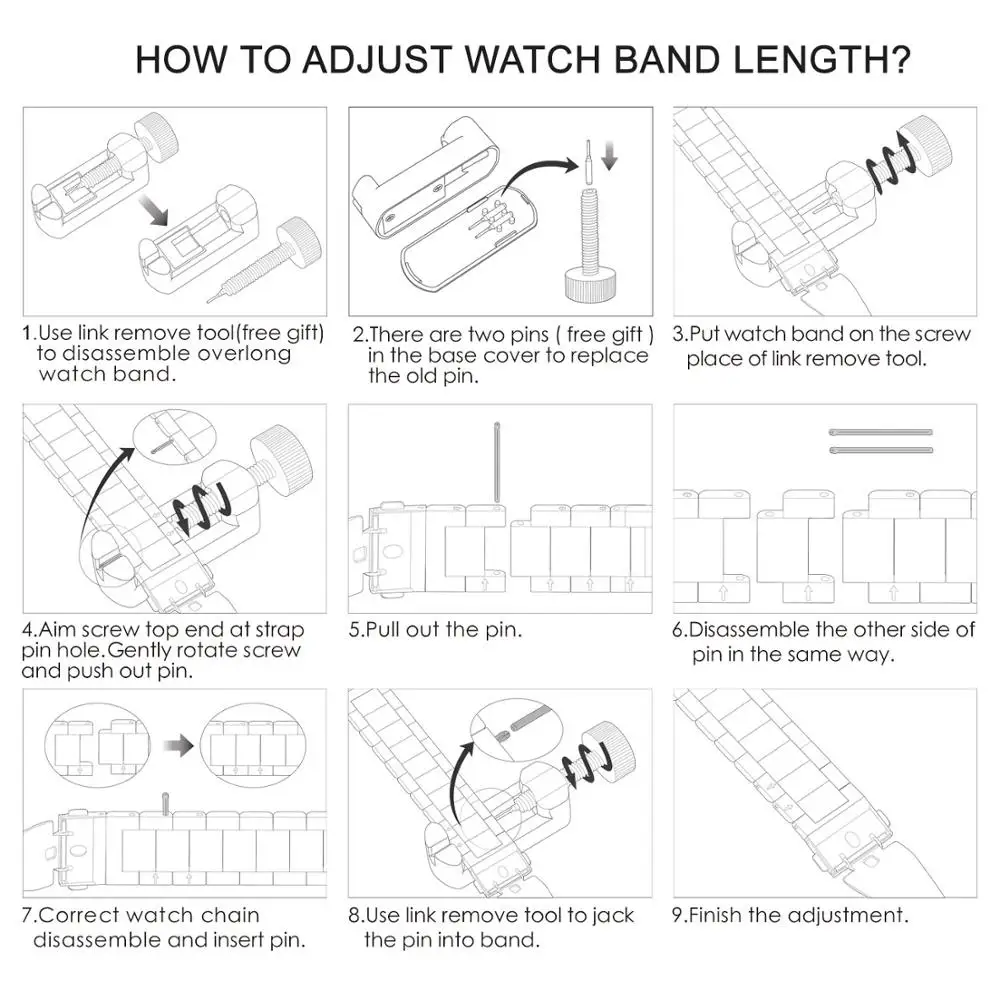 HOW TO ADJUST WATCH BAND LENGTH?

1.Use link remove tool(free gift) to disassemble overlong watch band.

2.There are two pins ( free gift ) in the base cover to replace the old pin.

3.Put watch band on the screw place of link remove tool.

4.Aim screw top end at strap pin hole.Gently rotate screw and push out pin.

5.Pull out the pin.

6.Disassemble the other side of pin in the same way.

7.Correct watch chain disassemble and insert pin.

8.Use link remove tool to jack the pin into band.

9.Finish the adjustment.