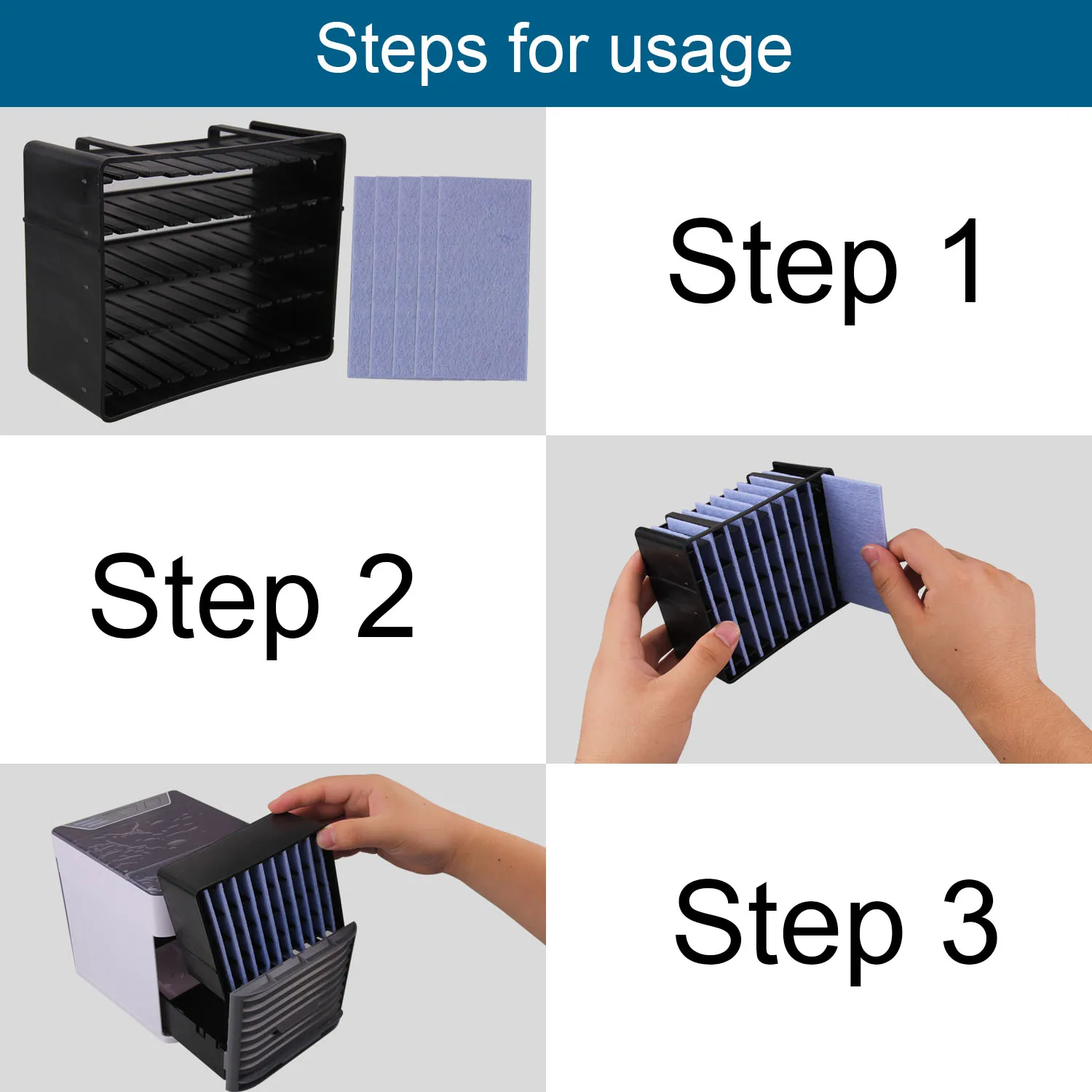 Steps for usage

Step 1

Step 2

Step 3