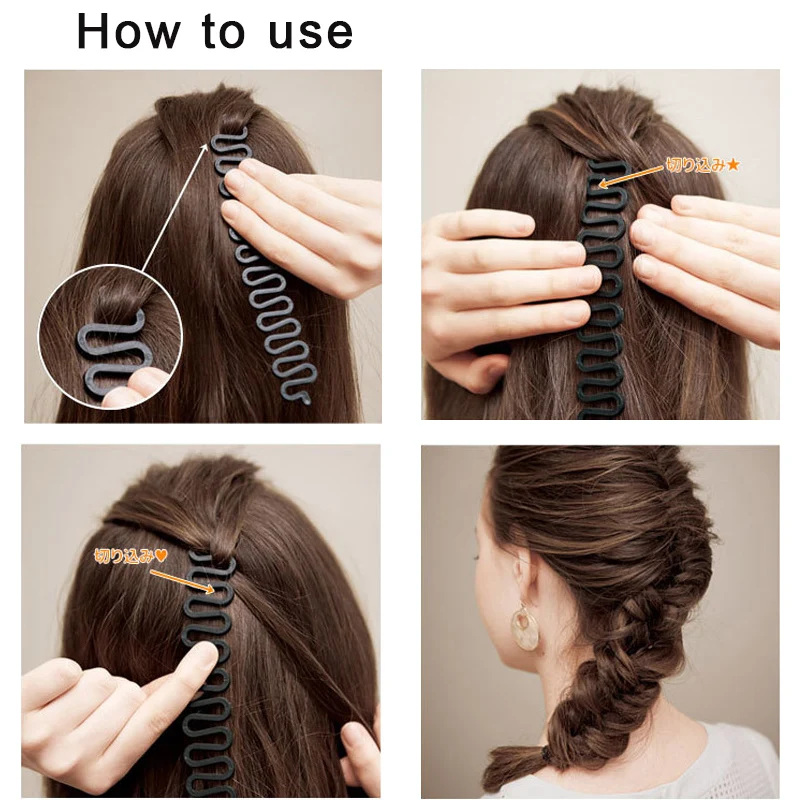 How to use

切り込み★

切り込み♥