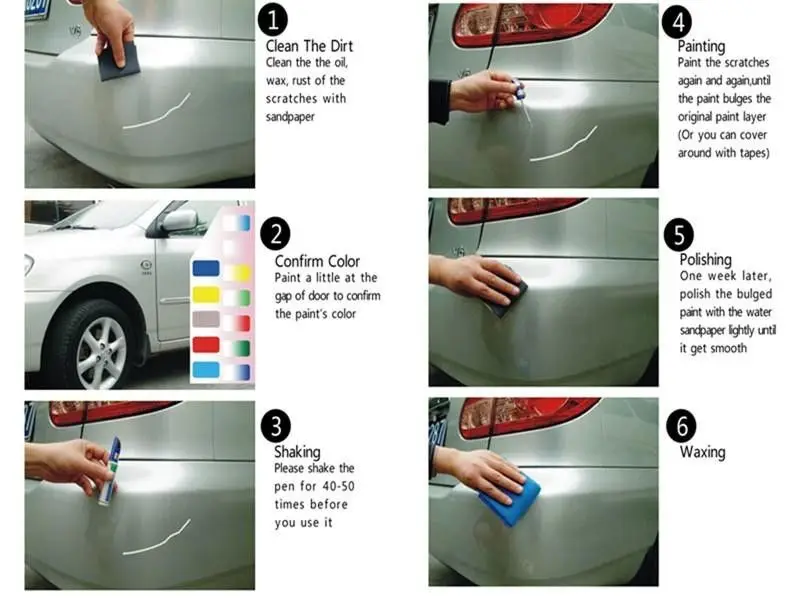 1
Clean The Dirt
Clean the the oil, wax, rust of the scratches with sandpaper

2
Confirm Color
Paint a little at the gap of door to confirm the paint's color

3
Shaking
Please shake the pen for 40-50 times before you use it

4
Painting
Paint the scratches again and again,until the paint bulges the original paint layer (Or you can cover around with tapes)

5
Polishing
One week later, polish the bulged paint with the water sandpaper lightly until it get smooth

6
Waxing