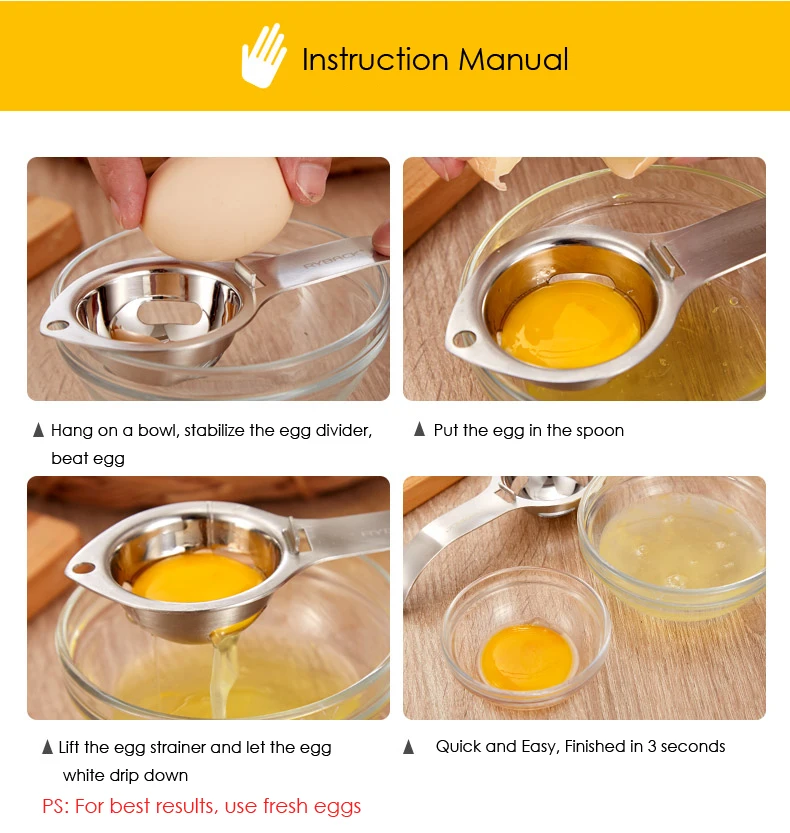 Instruction Manual

RYBACK

▲ Hang on a bowl, stabilize the egg divider, beat egg

▲ Put the egg in the spoon

▲ Lift the egg strainer and let the egg white drip down

▲ Quick and Easy, Finished in 3 seconds

PS: For best results, use fresh eggs