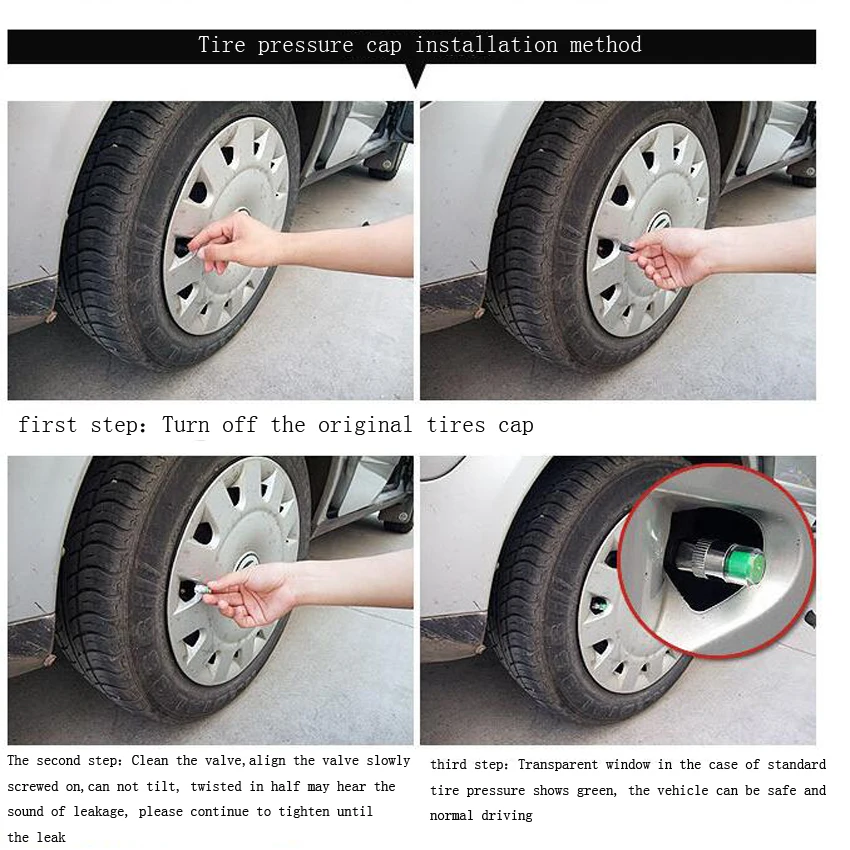 Tire pressure cap installation method

first step: Turn off the original tires cap

The second step: Clean the valve,align the valve slowly screwed on,can not tilt, twisted in half may hear the sound of leakage, please continue to tighten until the leak

third step: Transparent window in the case of standard tire pressure shows green, the vehicle can be safe and normal driving