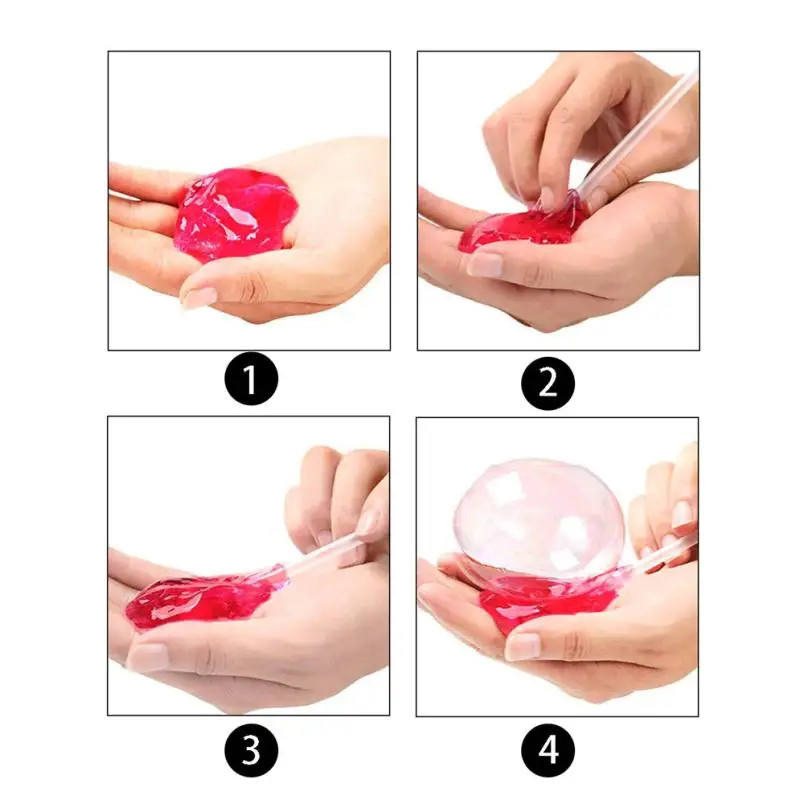 1

2

3

4