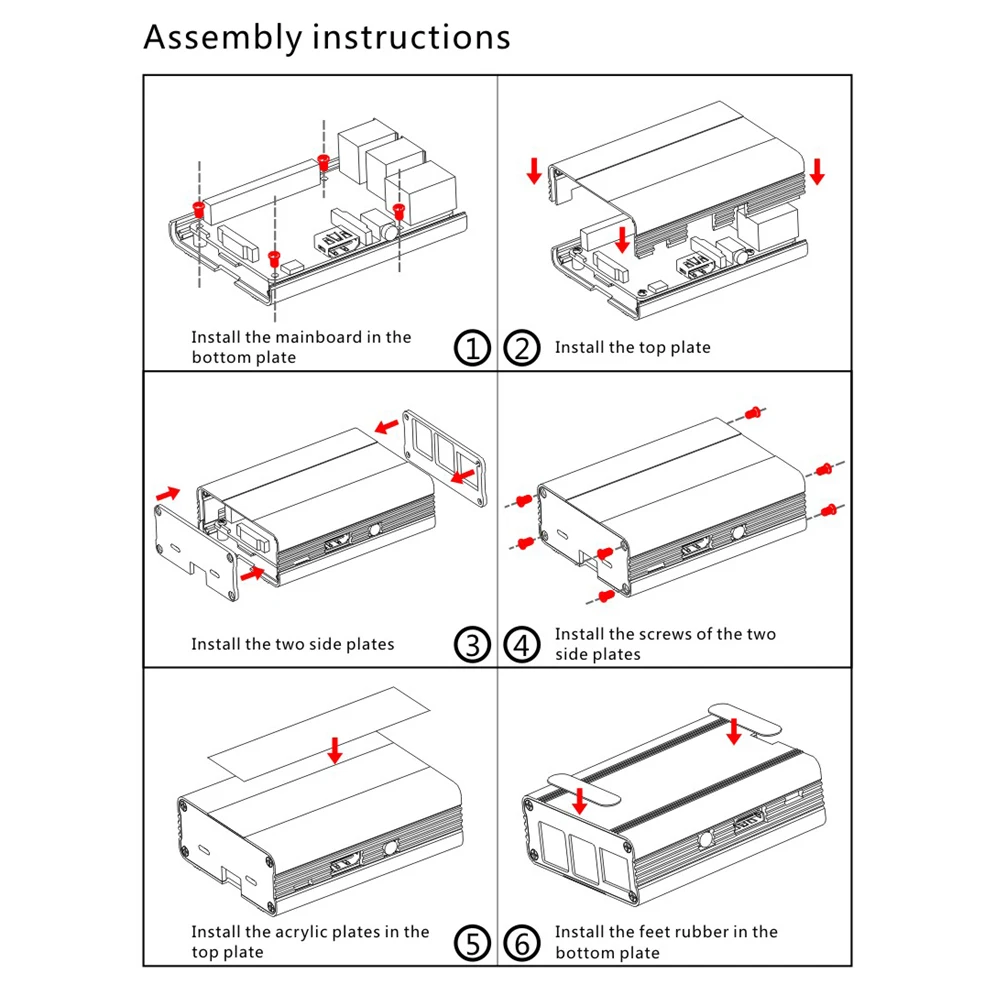 Assembly instructions

Install the mainboard in the bottom plate ①

② Install the top plate

Install the two side plates ③

④ Install the screws of the two side plates

Install the acrylic plates in the top plate ⑤

⑥ Install the feet rubber in the bottom plate