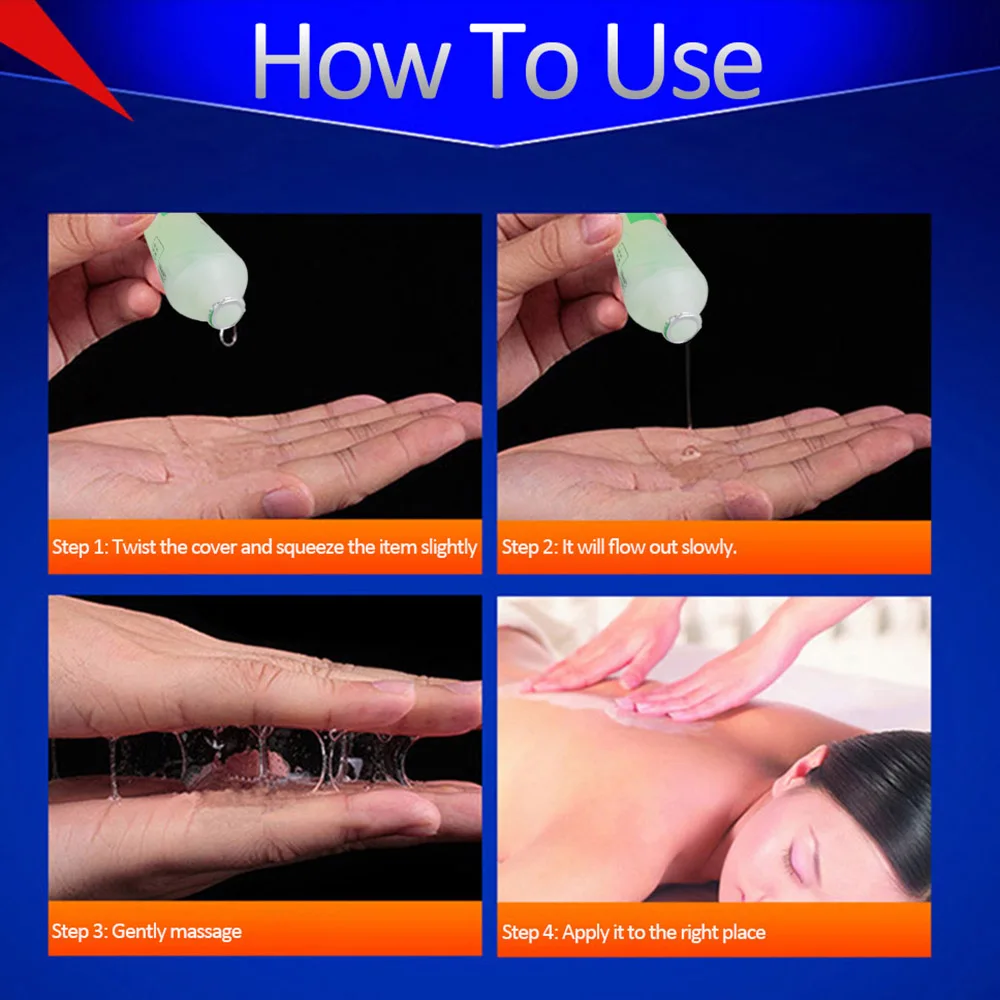 How To Use

Step 1: Twist the cover and squeeze the item slightly

Step 2: It will flow out slowly.

Step 3: Gently massage

Step 4: Apply it to the right place