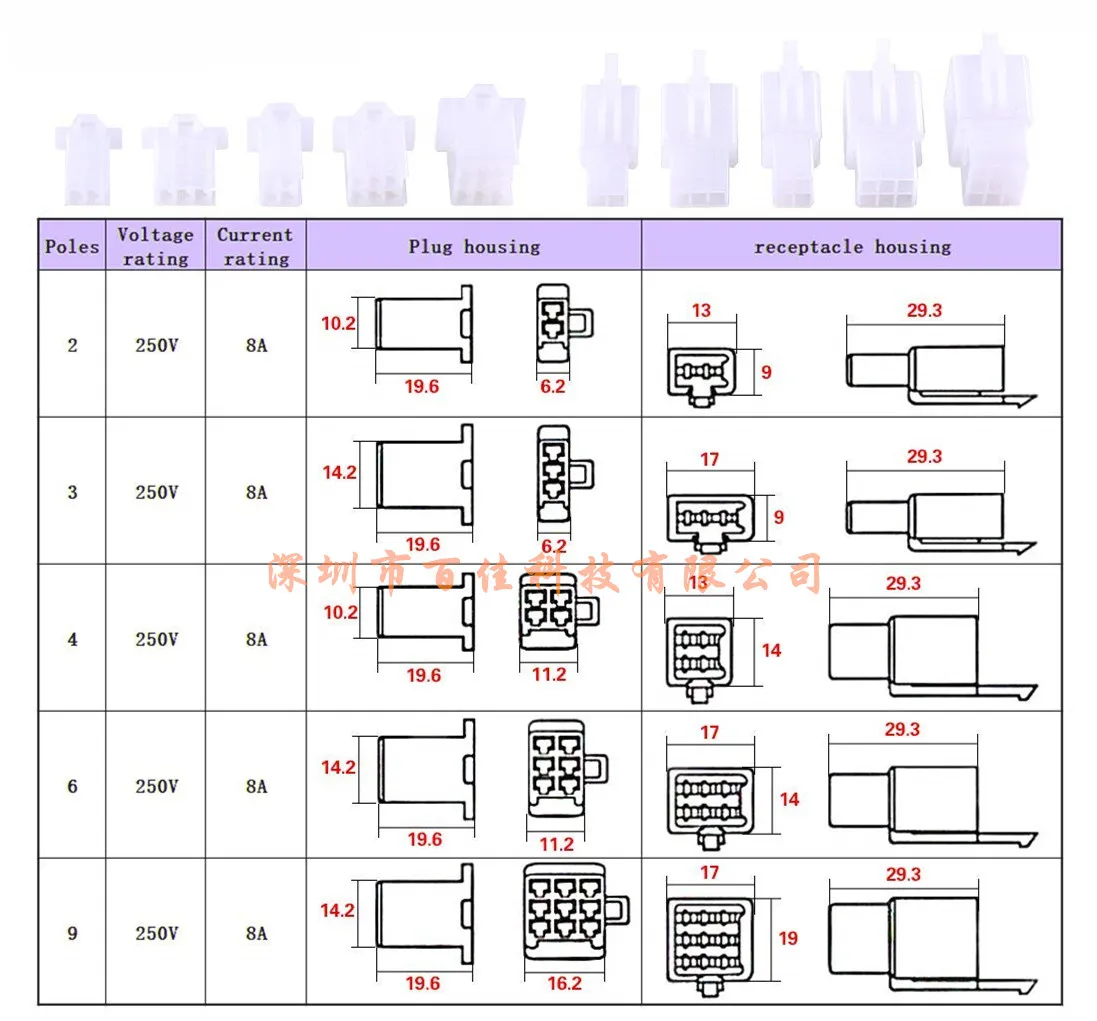 | Poles | Voltage rating | Current rating | Plug housing | receptacle housing |
|---|---|---|---|---|
| 2 | 250V | 8A | 10.2 19.6 6.2 | 13 9 29.3 |
| 3 | 250V | 8A | 14.2 19.6 6.2 | 17 9 29.3 |
| 4 | 250V | 8A | 10.2 19.6 11.2 | 13 14 29.3 |
| 6 | 250V | 8A | 14.2 19.6 11.2 | 17 14 29.3 |
| 9 | 250V | 8A | 14.2 19.6 16.2 | 17 19 29.3 |

深圳市百佳科技有限公司