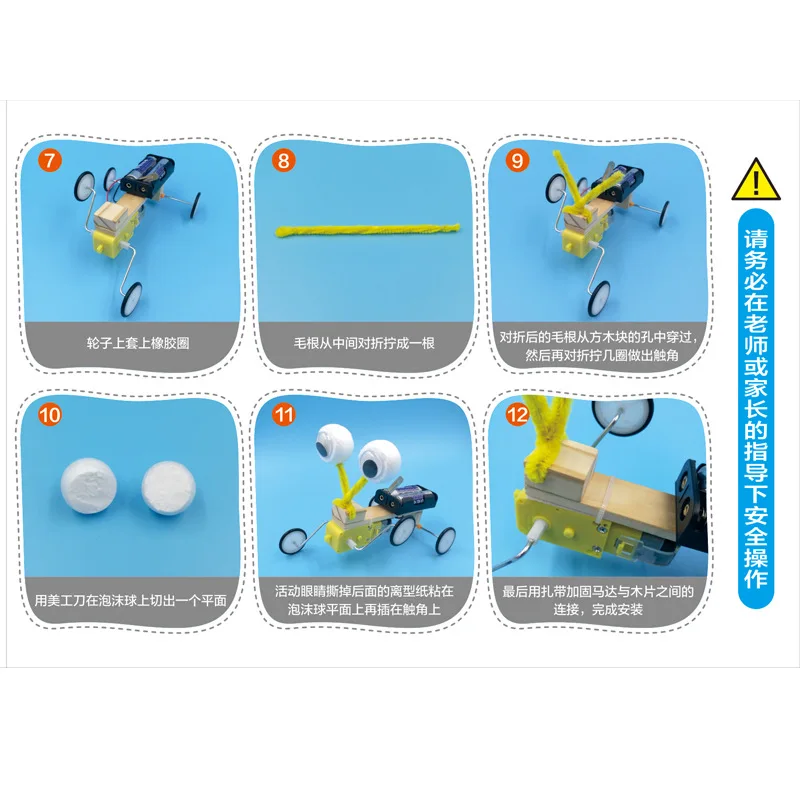 7

轮子上套上橡胶圈

8

毛根从中间对折拧成一根

9

对折后的毛根从方木块的孔中穿过，然后再对折拧几圈做出触角

10

用美工刀在泡沫球上切出一个平面

11

活动眼睛撕掉后面的离型纸粘在泡沫球平面上再插在触角上

12

最后用扎带加固马达与木片之间的连接，完成安装

!

请务必在老师或家长的指导下安全操作