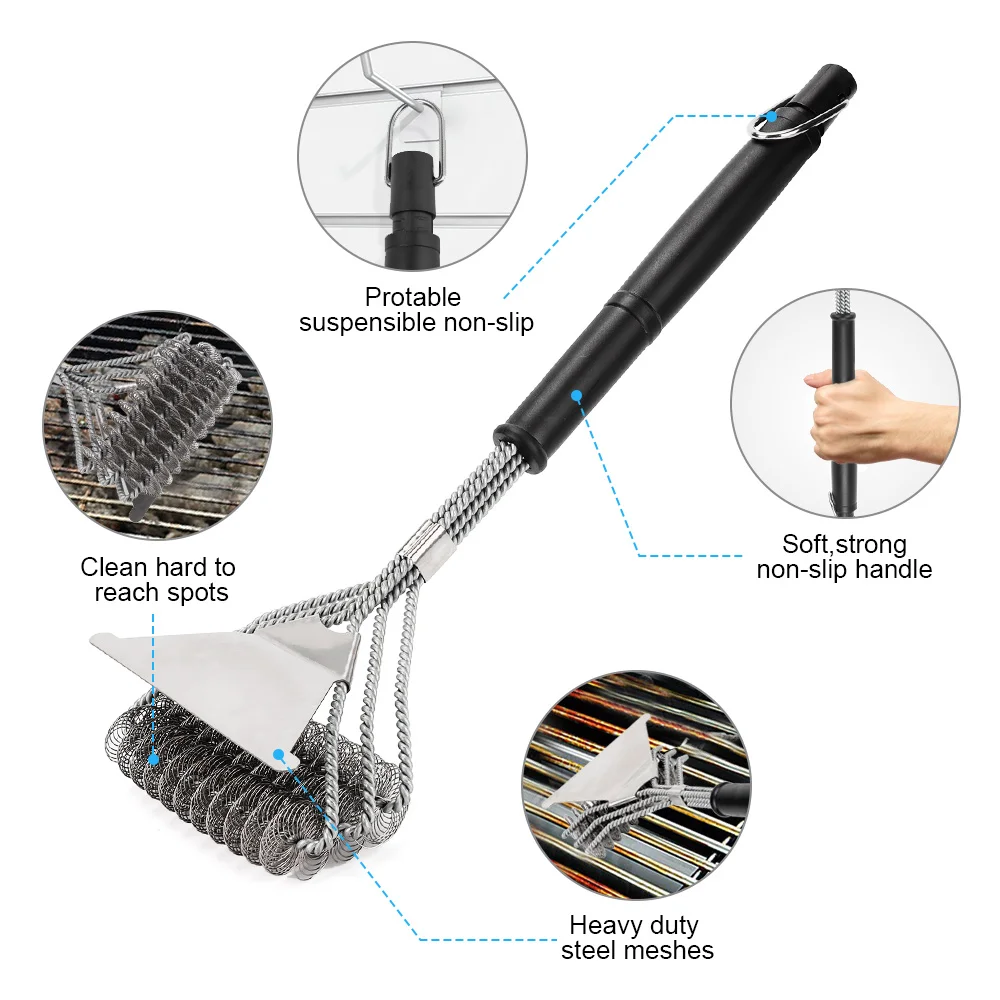 Protable
suspensible non-slip

Clean hard to
reach spots

Soft,strong
non-slip handle

Heavy duty
steel meshes