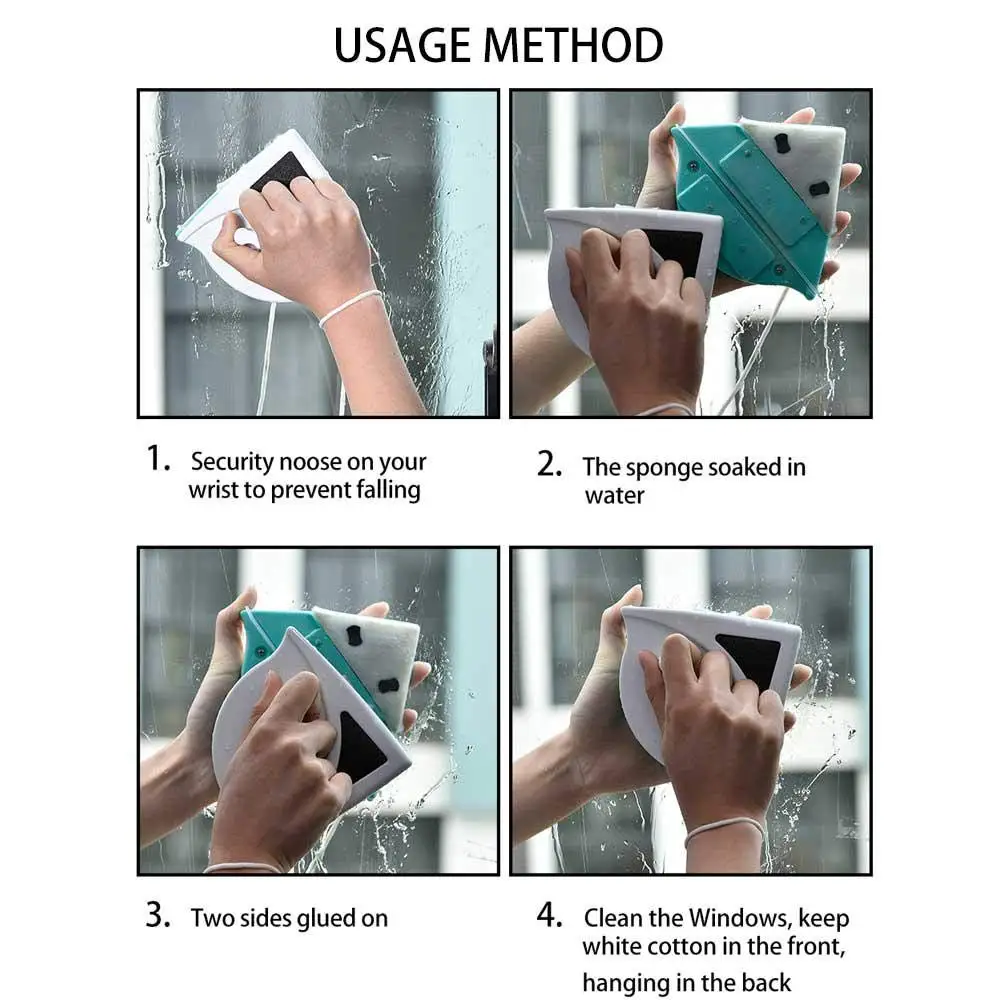 USAGE METHOD

1. Security noose on your wrist to prevent falling

2. The sponge soaked in water

3. Two sides glued on

4. Clean the Windows, keep white cotton in the front, hanging in the back