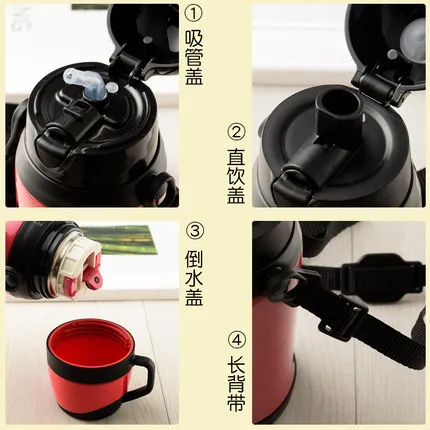 ①
吸管盖

②
直饮盖

③
倒水盖

④
长背带