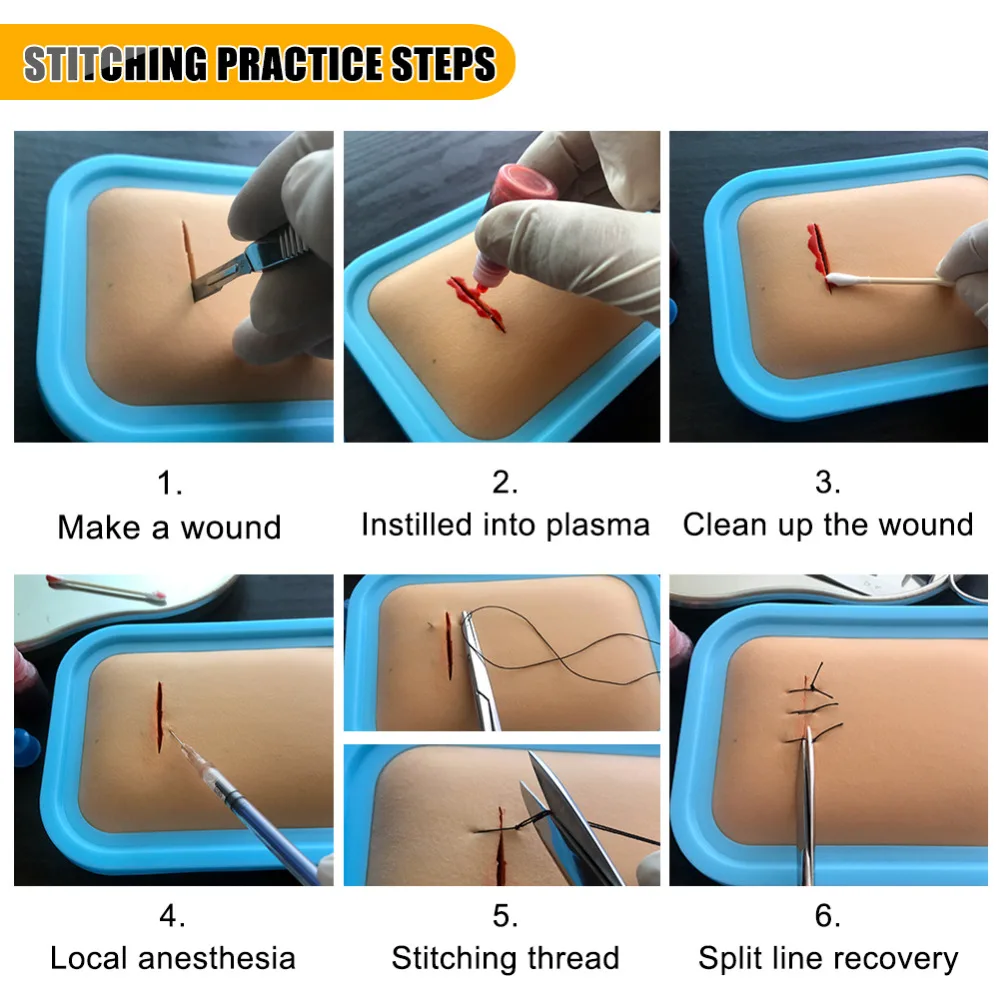 STITCHING PRACTICE STEPS

1.
Make a wound

2.
Instilled into plasma

3.
Clean up the wound

4.
Local anesthesia

5.
Stitching thread

6.
Split line recovery