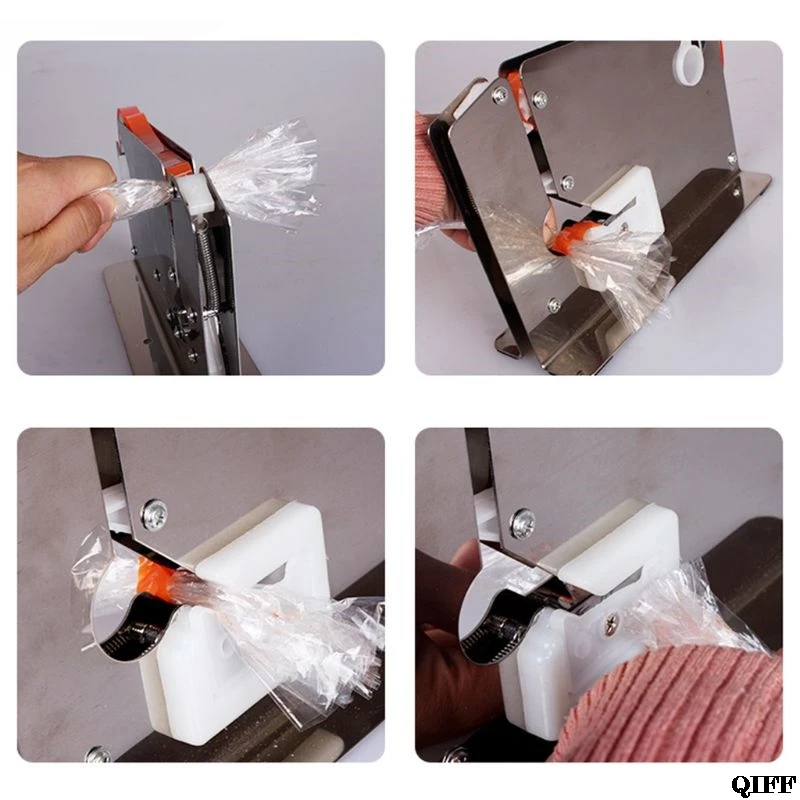 QIFF