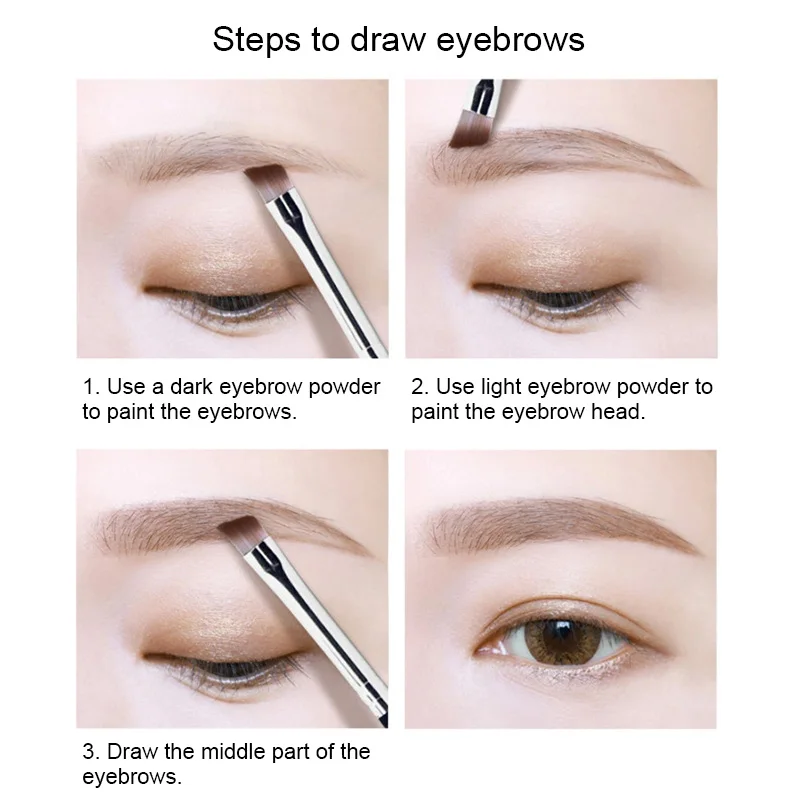 Steps to draw eyebrows

1. Use a dark eyebrow powder to paint the eyebrows.

2. Use light eyebrow powder to paint the eyebrow head.

3. Draw the middle part of the eyebrows.