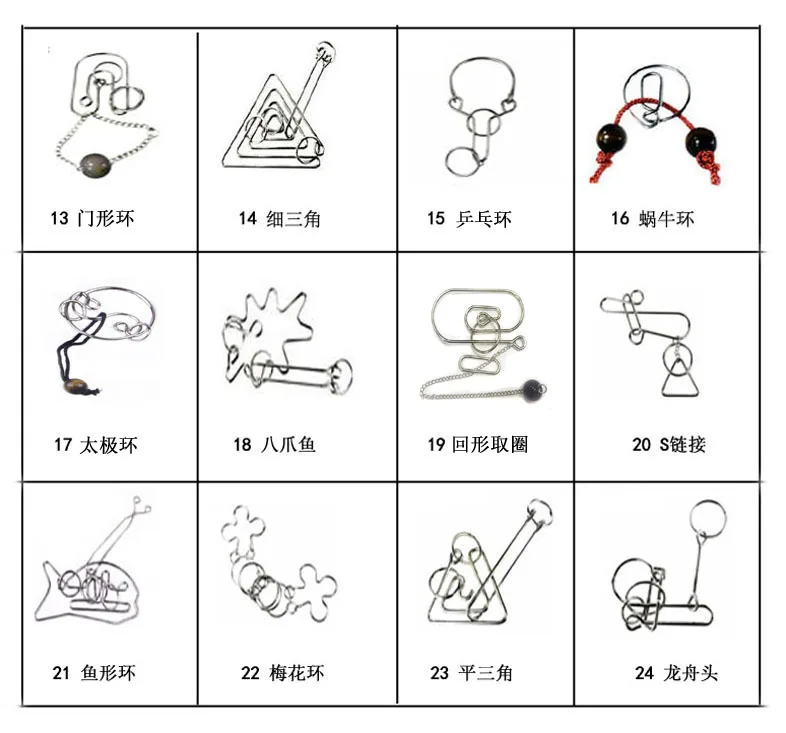 | 13 门形环 | 14 细三角 | 15 乒乓环 | 16 蜗牛环 |
|---|---|---|---|
| 17 太极环 | 18 八爪鱼 | 19 回形取圈 | 20 S链接 |
| 21 鱼形环 | 22 梅花环 | 23 平三角 | 24 龙舟头 |