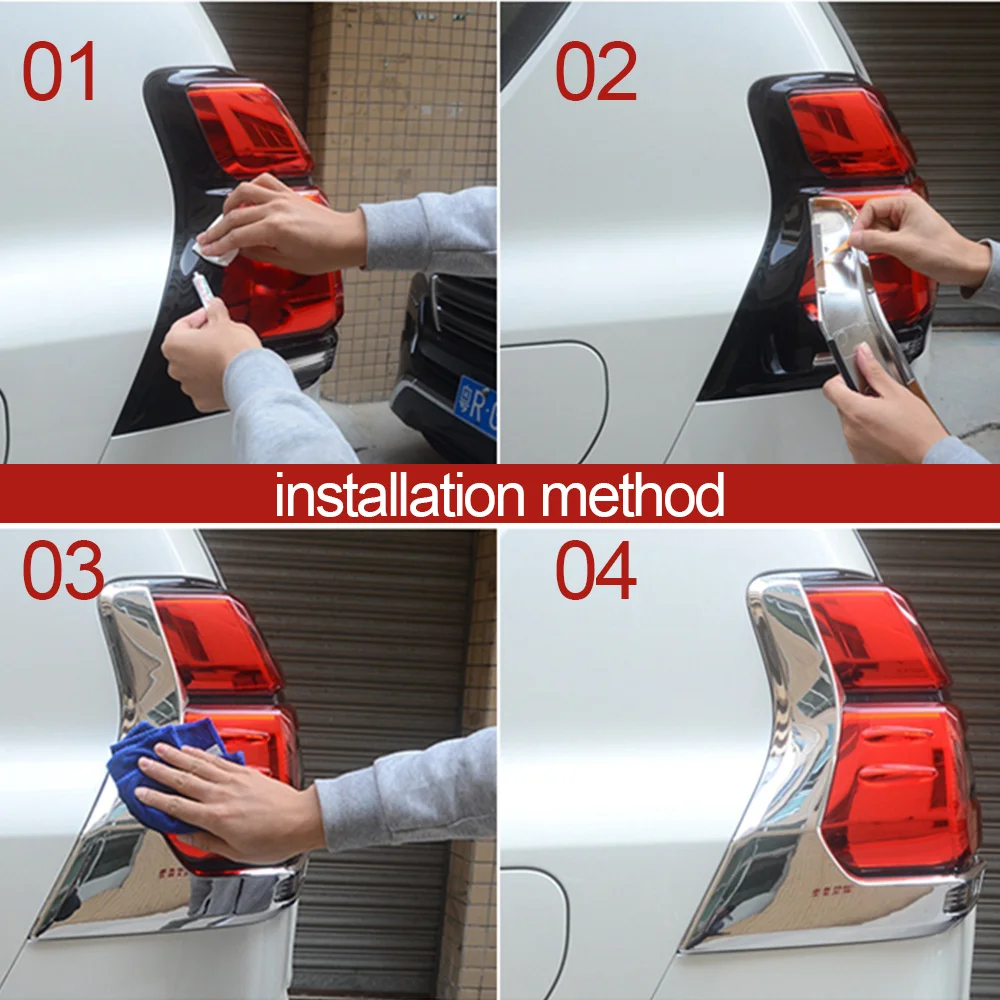 01

02

installation method

03

04