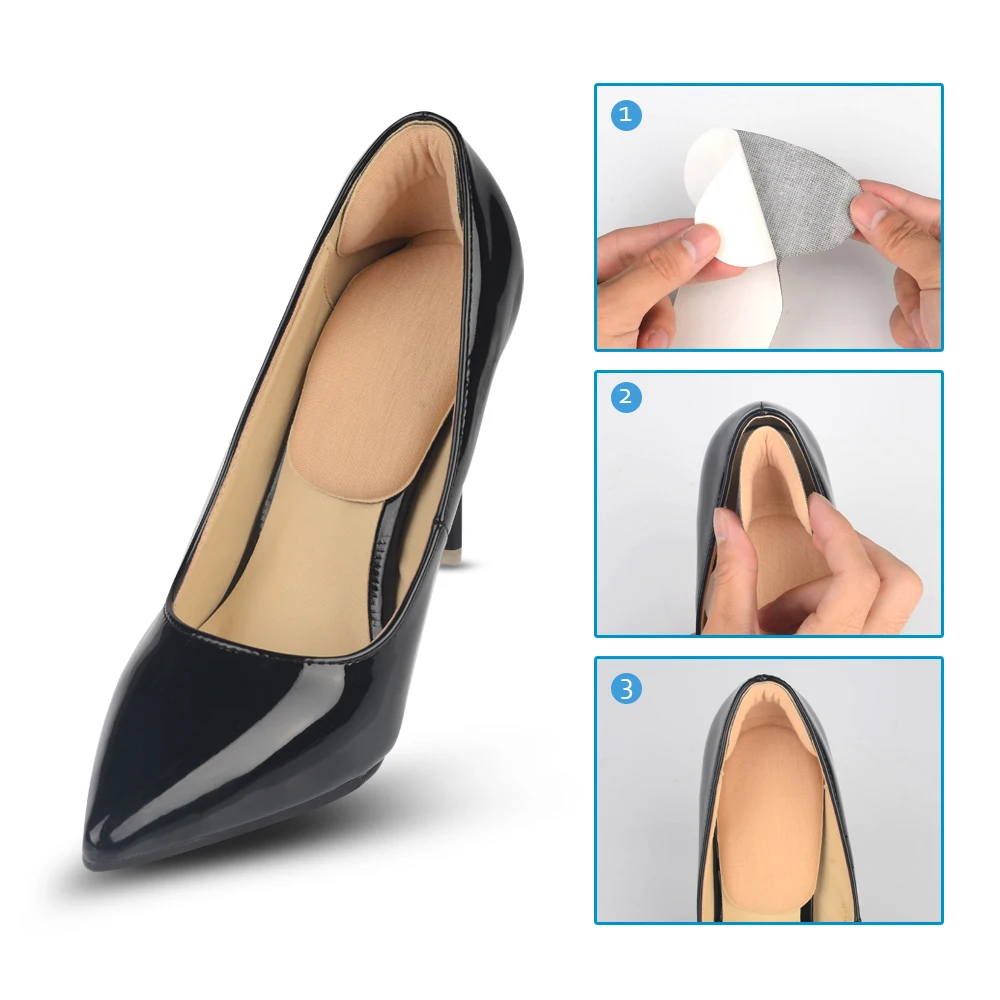 1

2

3