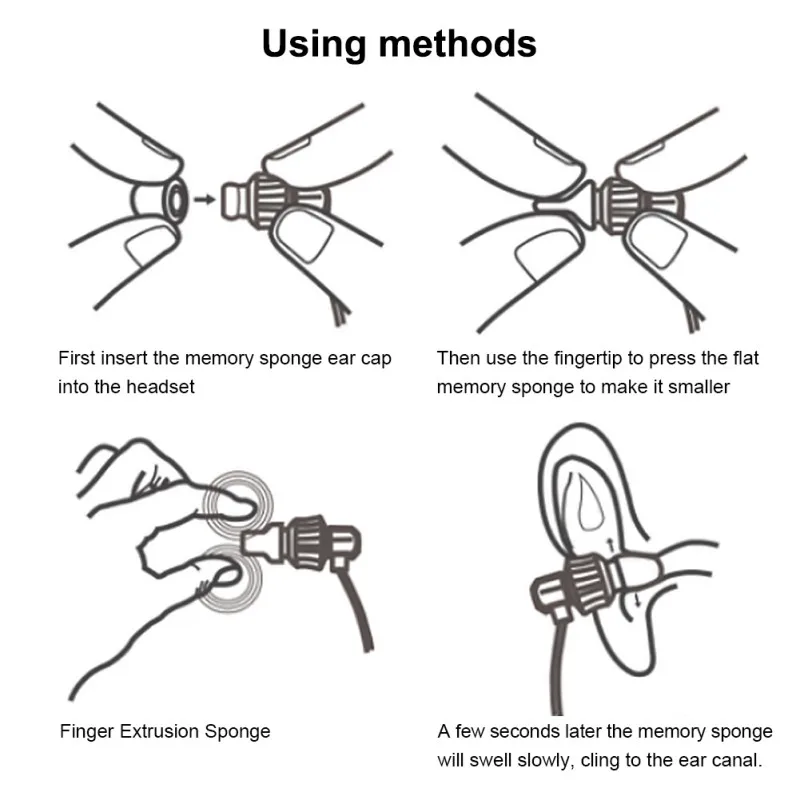 Using methods

First insert the memory sponge ear cap into the headset

Then use the fingertip to press the flat memory sponge to make it smaller

Finger Extrusion Sponge

A few seconds later the memory sponge will swell slowly, cling to the ear canal.