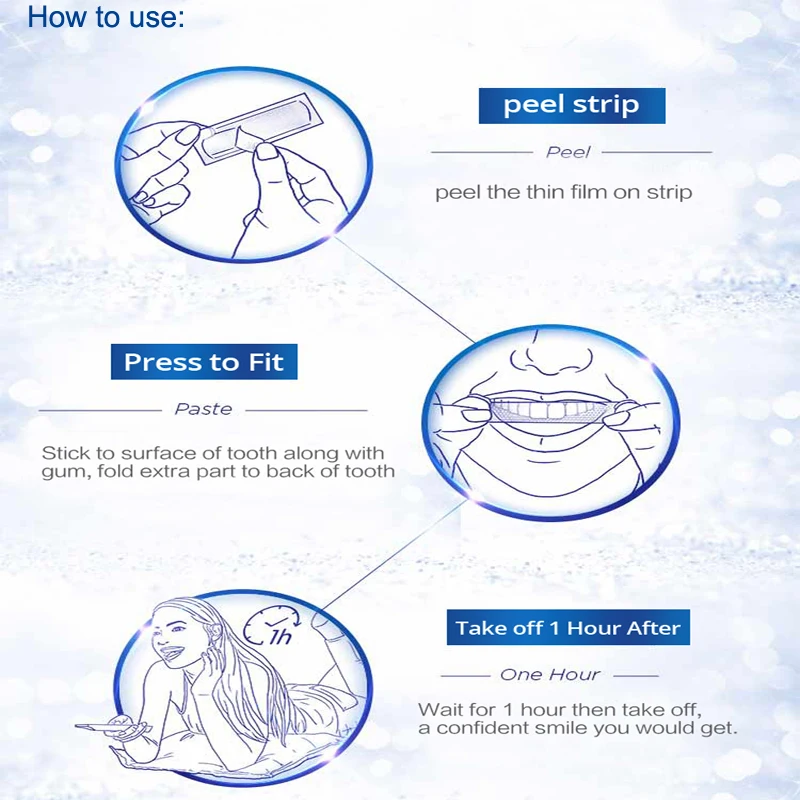 How to use:

peel strip

Peel

peel the thin film on strip

Press to Fit

Paste

Stick to surface of tooth along with gum, fold extra part to back of tooth

1h

Take off 1 Hour After

One Hour

Wait for 1 hour then take off, a confident smile you would get.