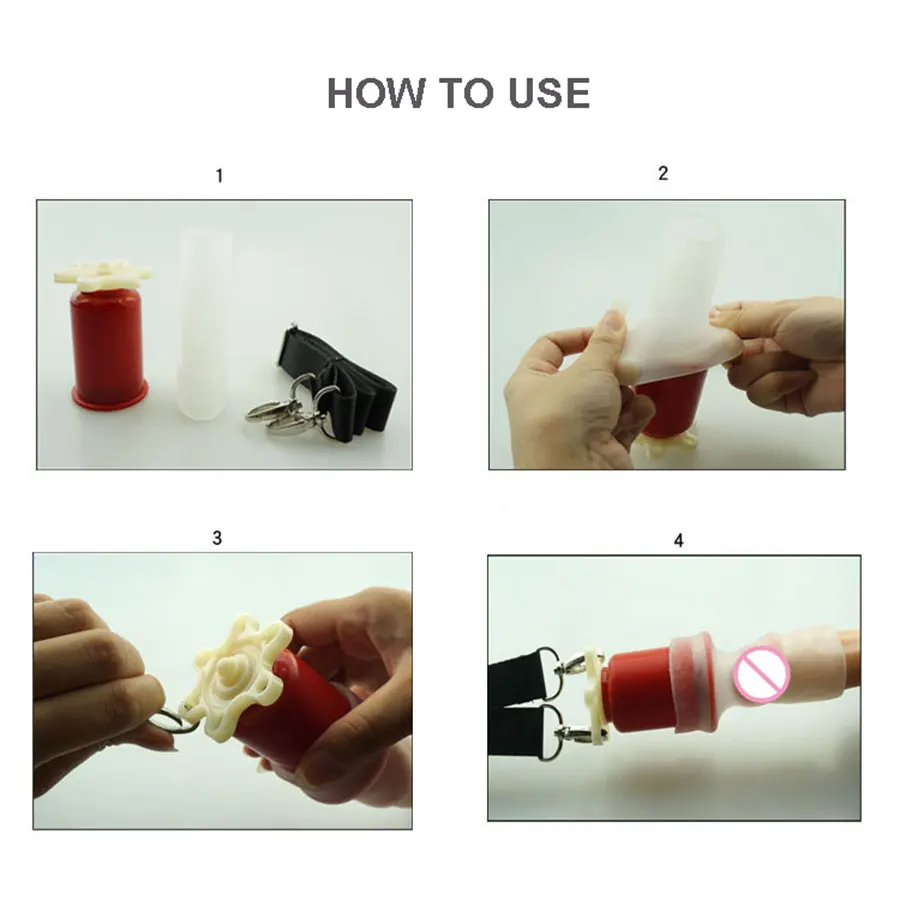 HOW TO USE

1

2

3

4