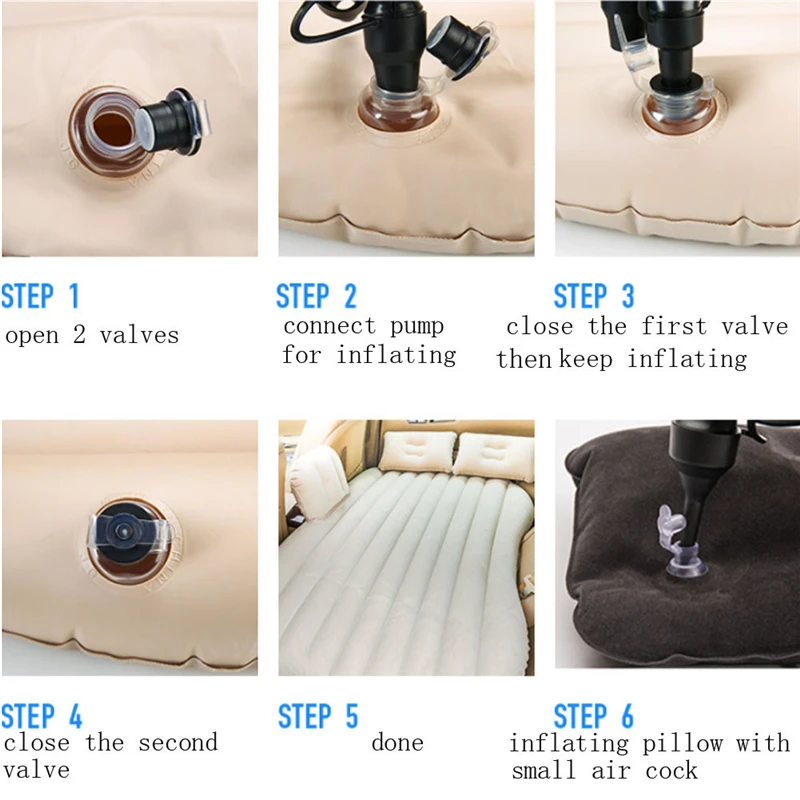 STEP 1
open 2 valves

STEP 2
connect pump for inflating

STEP 3
close the first valve then keep inflating

STEP 4
close the second valve

STEP 5
done

STEP 6
inflating pillow with small air cock