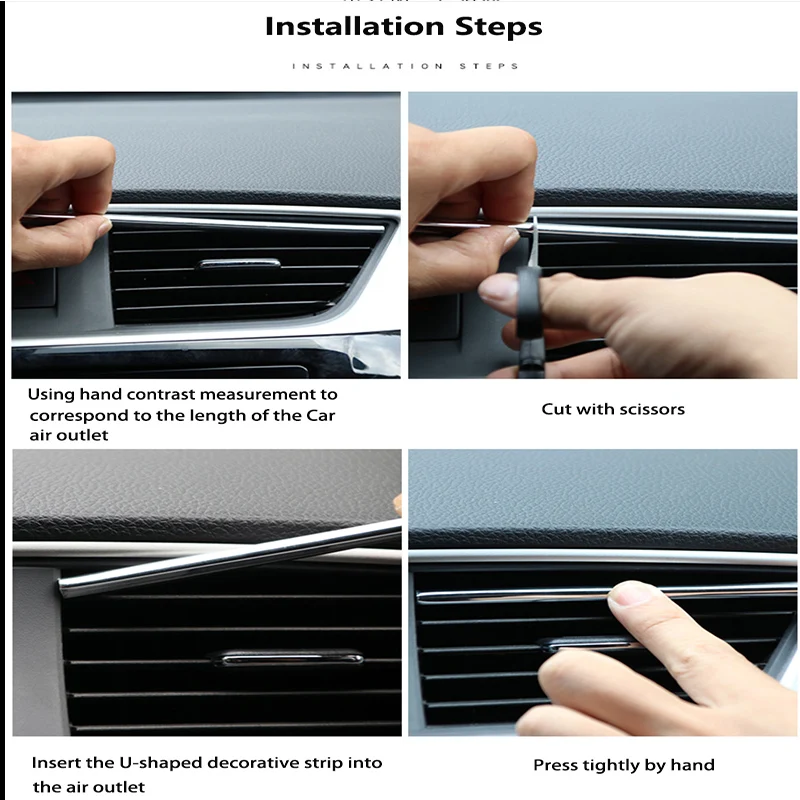 Installation Steps

INSTALLATION STEPS

Using hand contrast measurement to correspond to the length of the Car air outlet

Cut with scissors

Insert the U-shaped decorative strip into the air outlet

Press tightly by hand