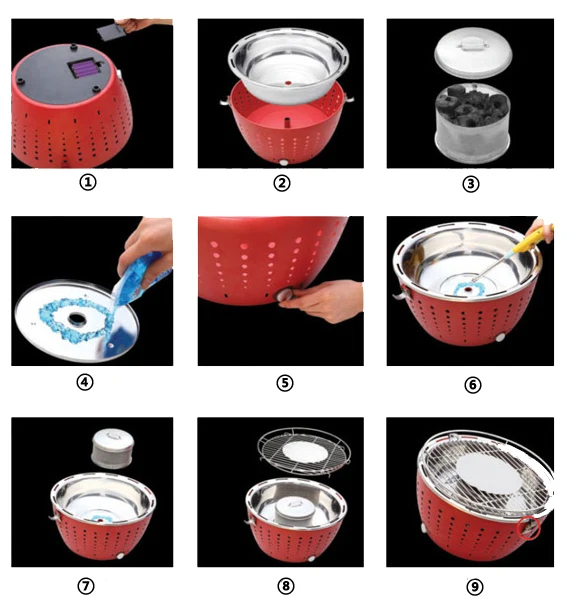 ①

②

③

④

⑤

⑥

⑦

⑧

⑨