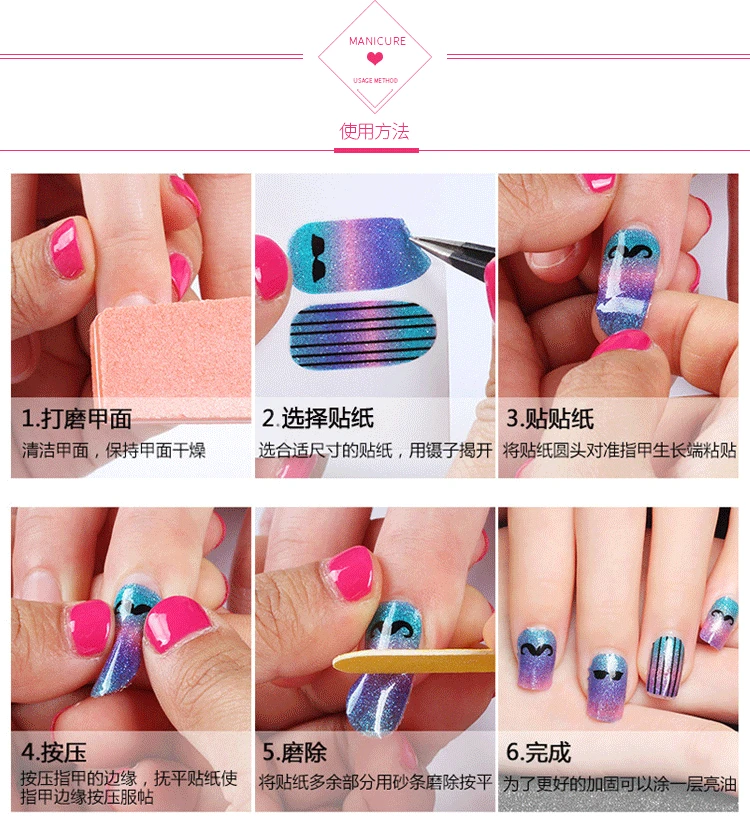 MANICURE
USAGE METHOD

使用方法

1.打磨甲面
清洁甲面，保持甲面干燥

2.选择贴纸
选合适尺寸的贴纸，用镊子揭开

3.贴贴纸
将贴纸圆头对准指甲生长端粘贴

4.按压
按压指甲的边缘，抚平贴纸使指甲边缘按压服帖

5.磨除
将贴纸多余部分用砂条磨除按平

6.完成
为了更好的加固可以涂一层亮油