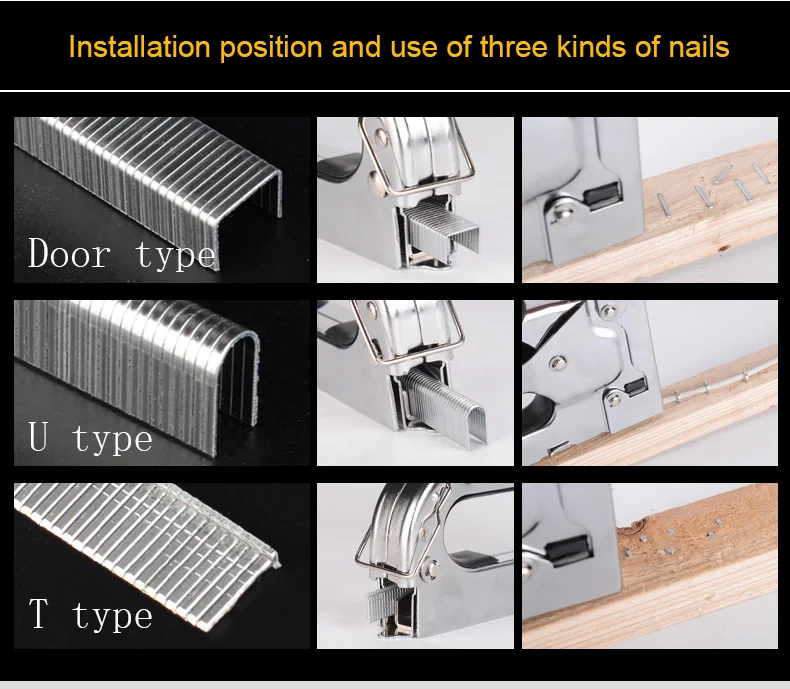 Installation position and use of three kinds of nails

Door type

U type

T type