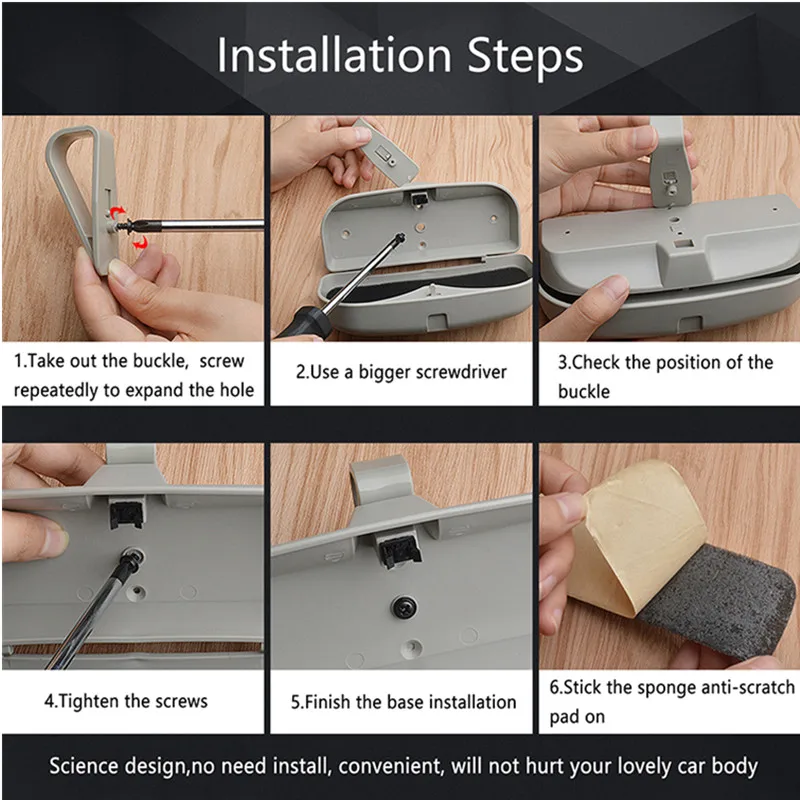 Installation Steps

1.Take out the buckle, screw repeatedly to expand the hole

2.Use a bigger screwdriver

3.Check the position of the buckle

4.Tighten the screws

5.Finish the base installation

6.Stick the sponge anti-scratch pad on

Science design,no need install, convenient, will not hurt your lovely car body