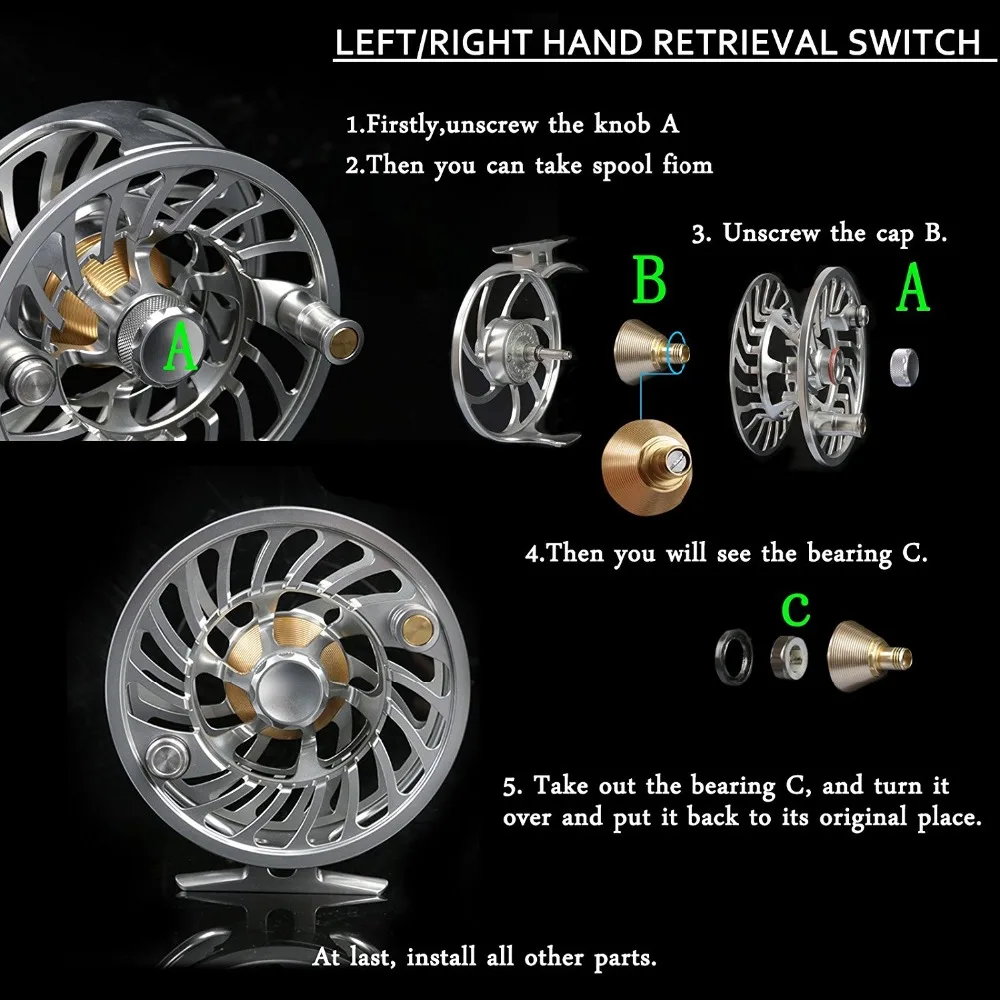 LEFT/RIGHT HAND RETRIEVAL SWITCH

1.Firstly,unscrew the knob A

2.Then you can take spool fiom

A

3. Unscrew the cap B.

B

A

4.Then you will see the bearing C.

C

5. Take out the bearing C, and turn it over and put it back to its original place.

At last, install all other parts.