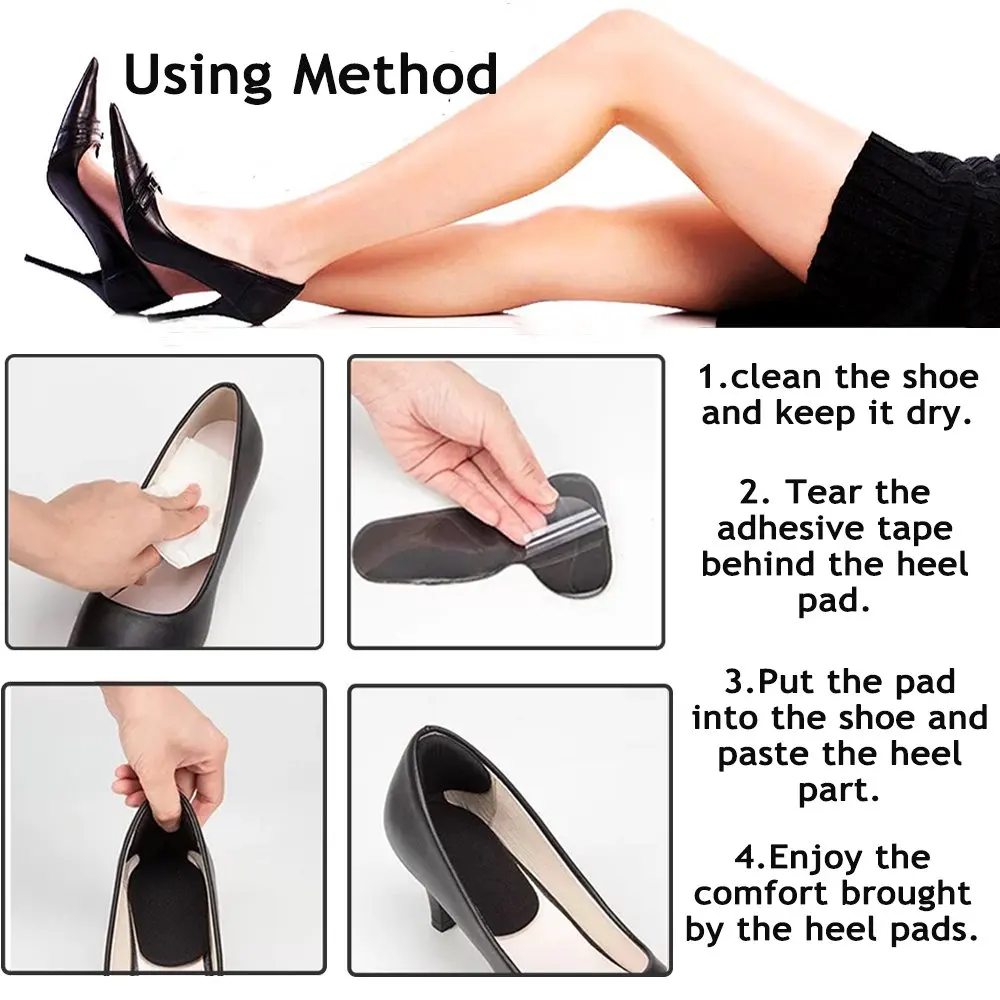 Using Method

1.clean the shoe and keep it dry.

2. Tear the adhesive tape behind the heel pad.

3.Put the pad into the shoe and paste the heel part.

4.Enjoy the comfort brought by the heel pads.