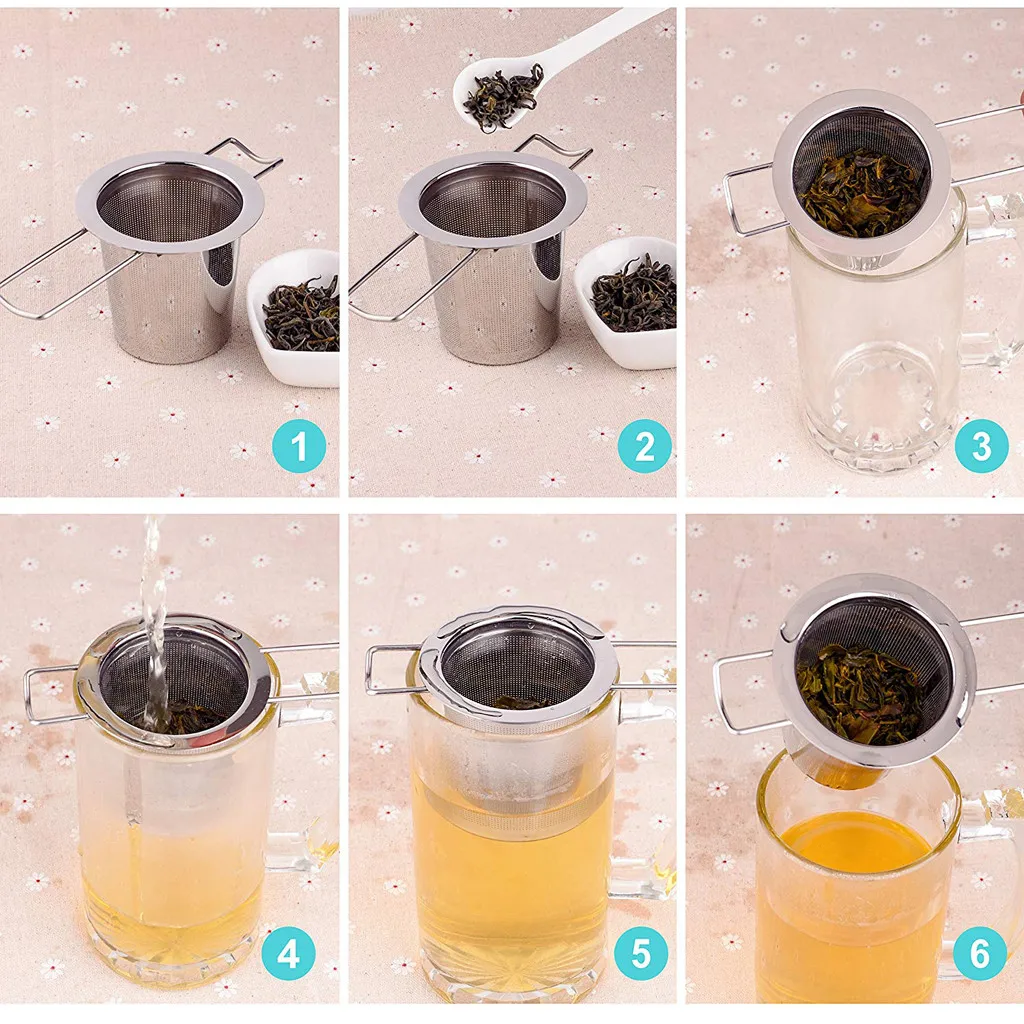 1

2

3

4

5

6