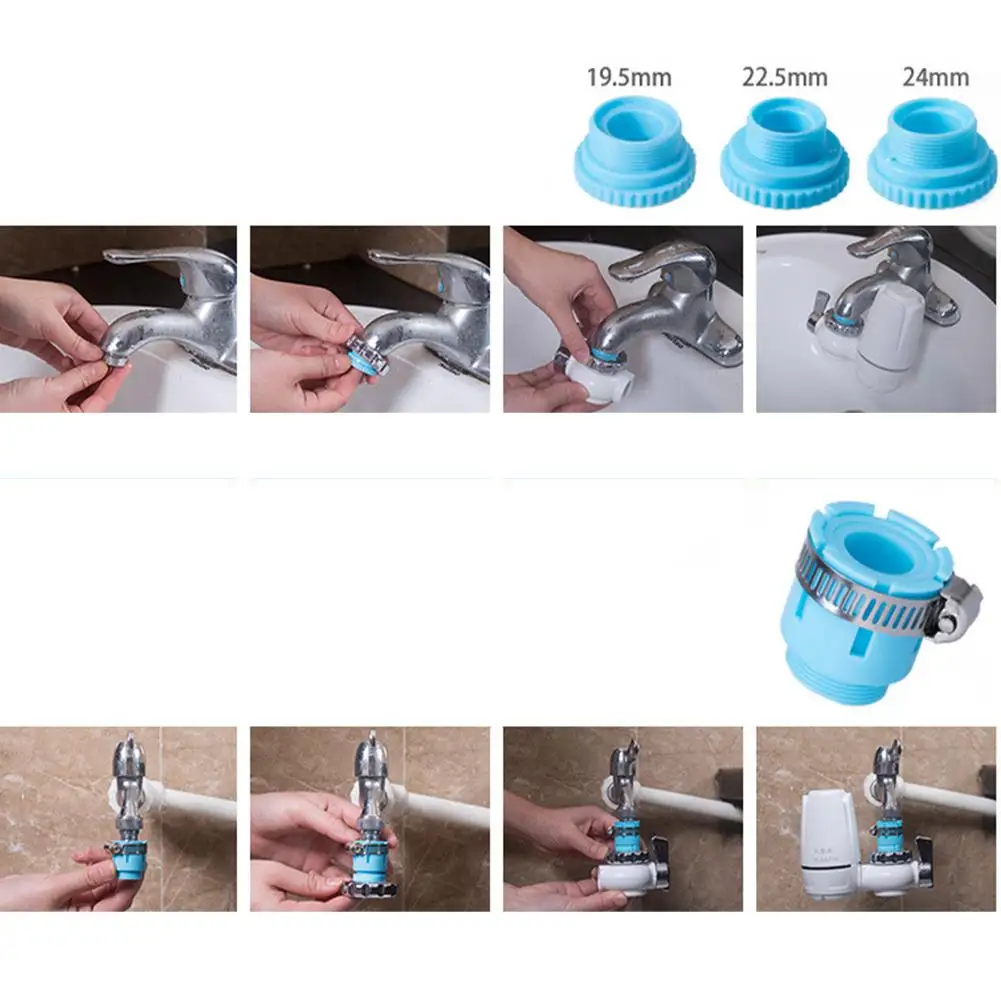 19.5mm 22.5mm 24mm