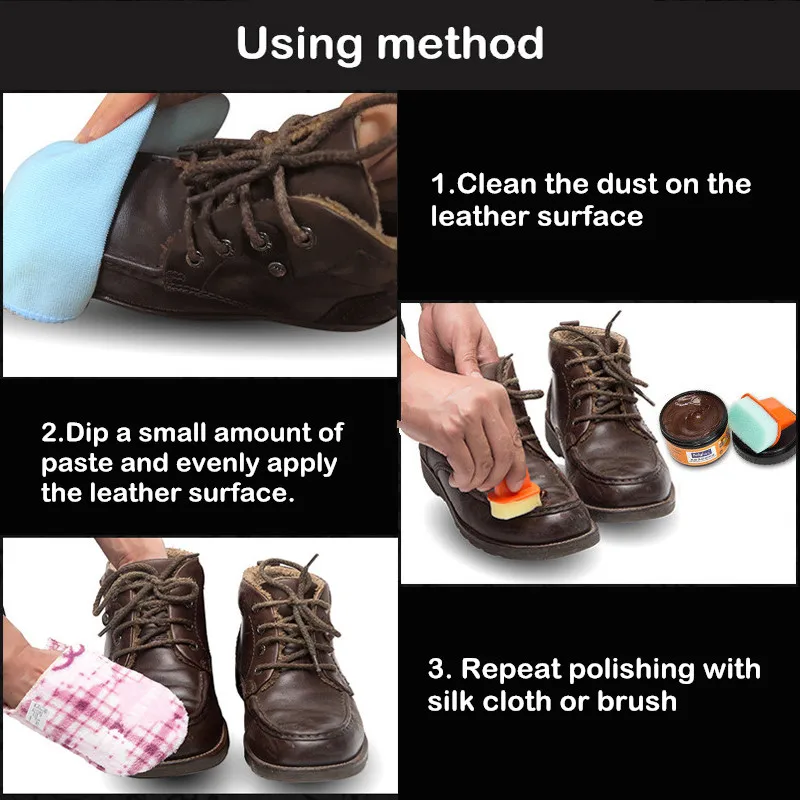 Using method

1.Clean the dust on the leather surface

2.Dip a small amount of paste and evenly apply the leather surface.

3. Repeat polishing with silk cloth or brush