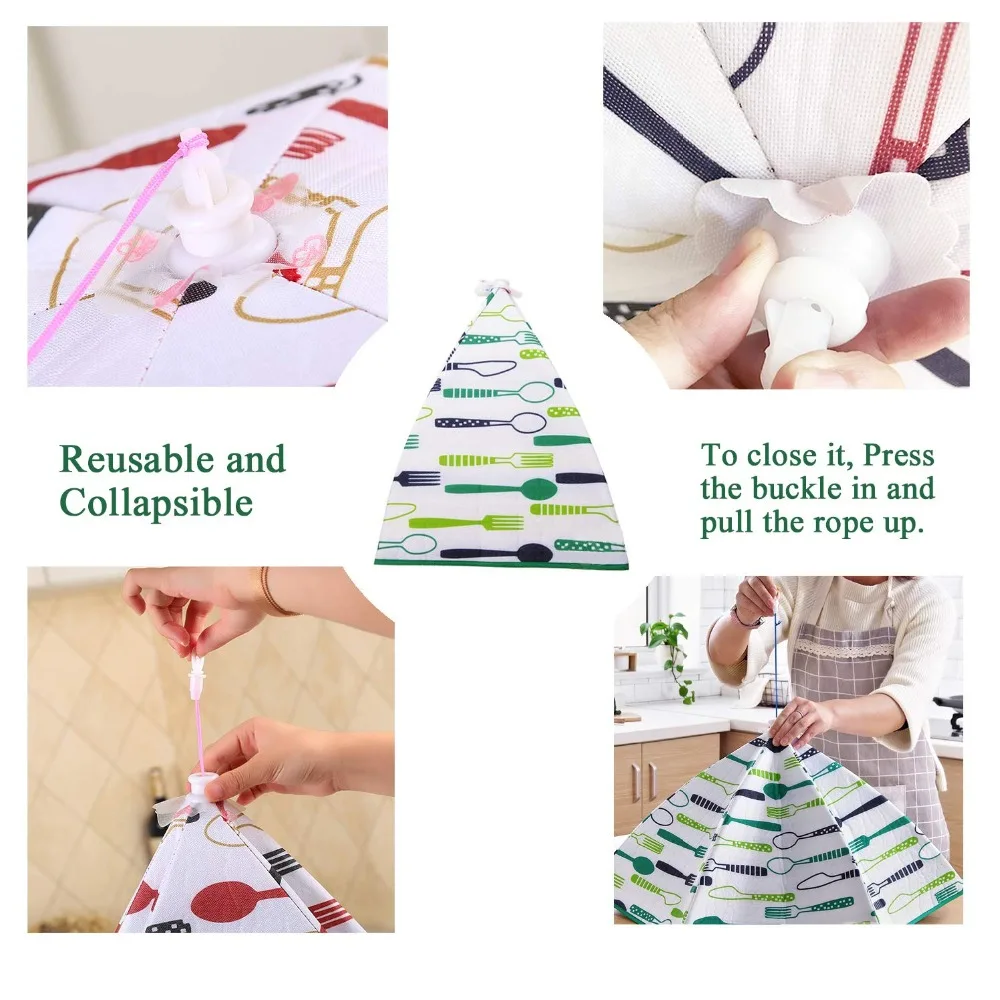 Reusable and Collapsible

To close it, Press the buckle in and pull the rope up.