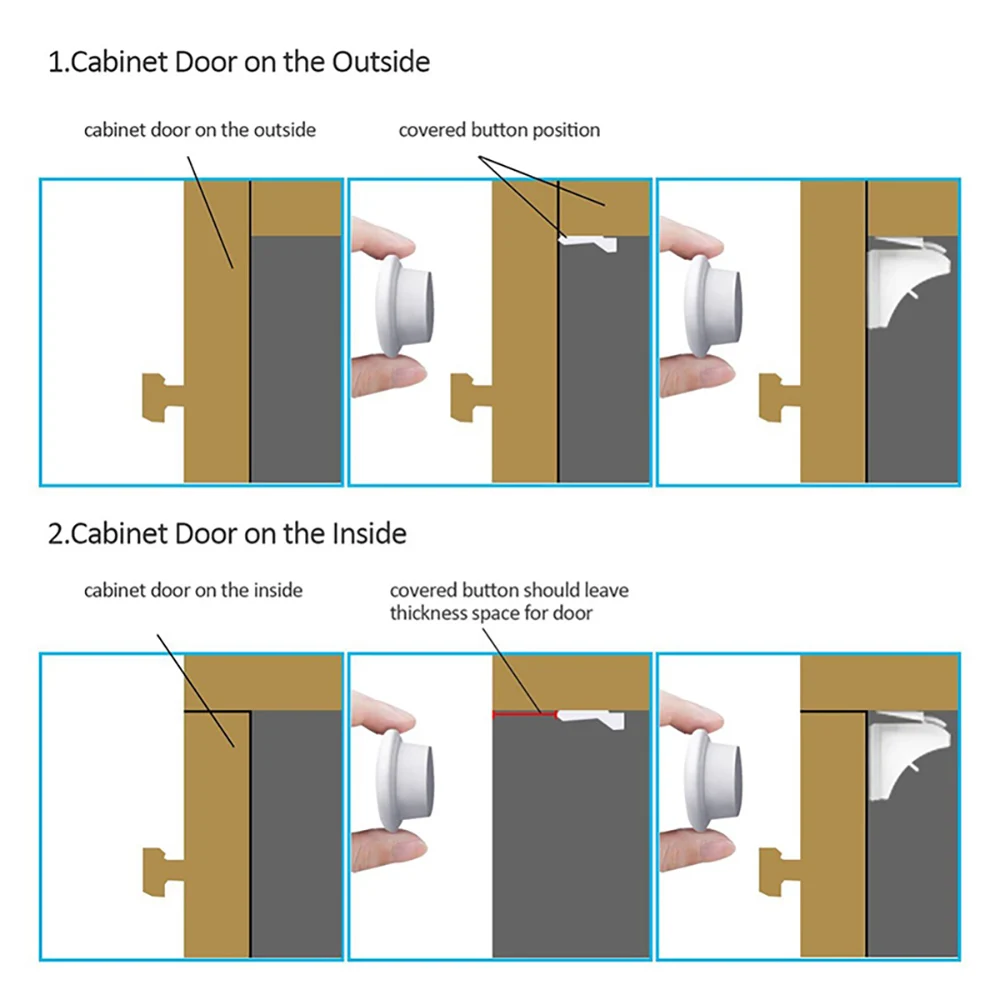 1.Cabinet Door on the Outside

cabinet door on the outside

covered button position

2.Cabinet Door on the Inside

cabinet door on the inside

covered button should leave thickness space for door