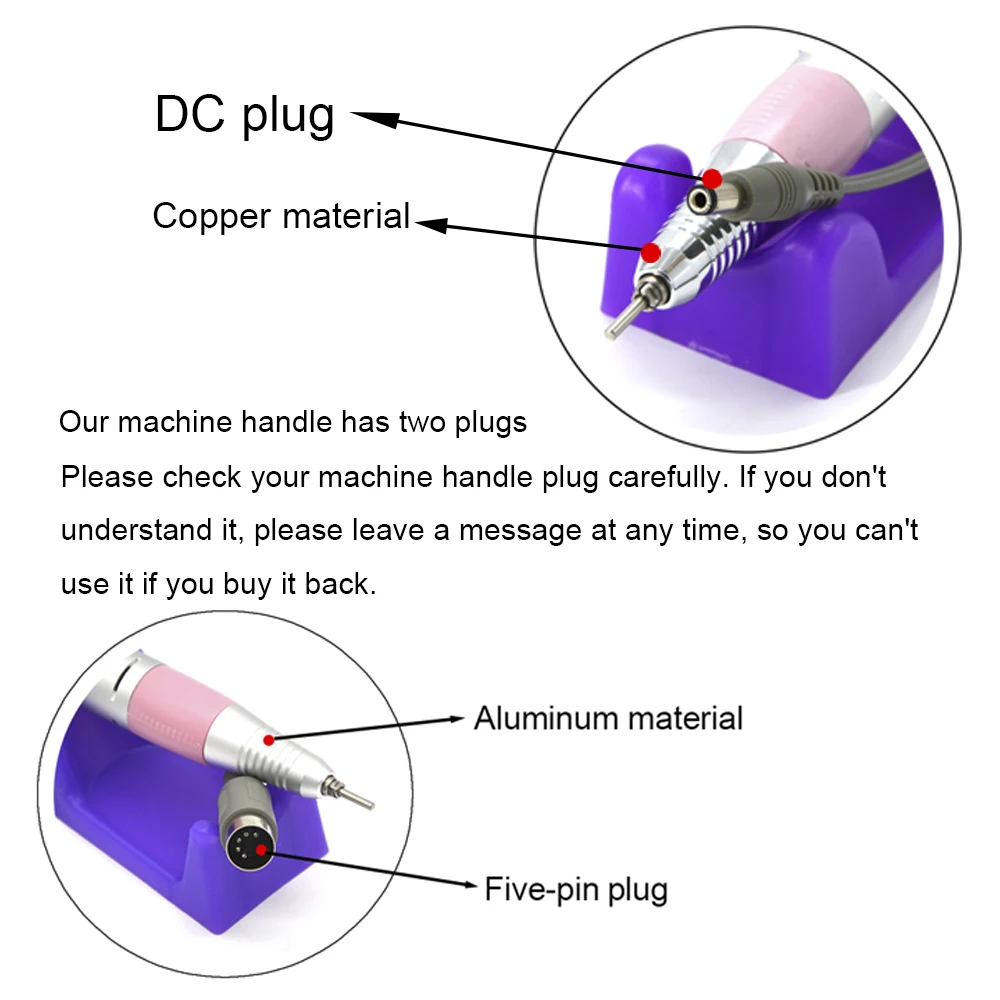 DC plug

Copper material

Our machine handle has two plugs

Please check your machine handle plug carefully. If you don't understand it, please leave a message at any time, so you can't use it if you buy it back.

Aluminum material

Five-pin plug