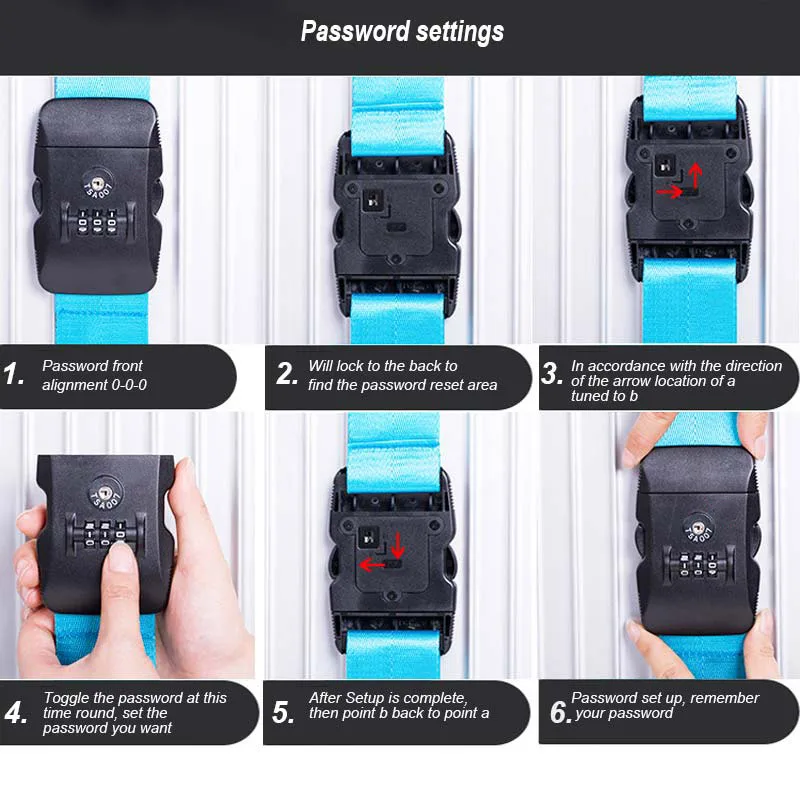 Password settings

TSA007

1. Password front alignment 0-0-0

2. Will lock to the back to find the password reset area

3. In accordance with the direction of the arrow location of a tuned to b

TSA007

4. Toggle the password at this time round, set the password you want

5. After Setup is complete, then point b back to point a

TSA007

6. Password set up, remember your password