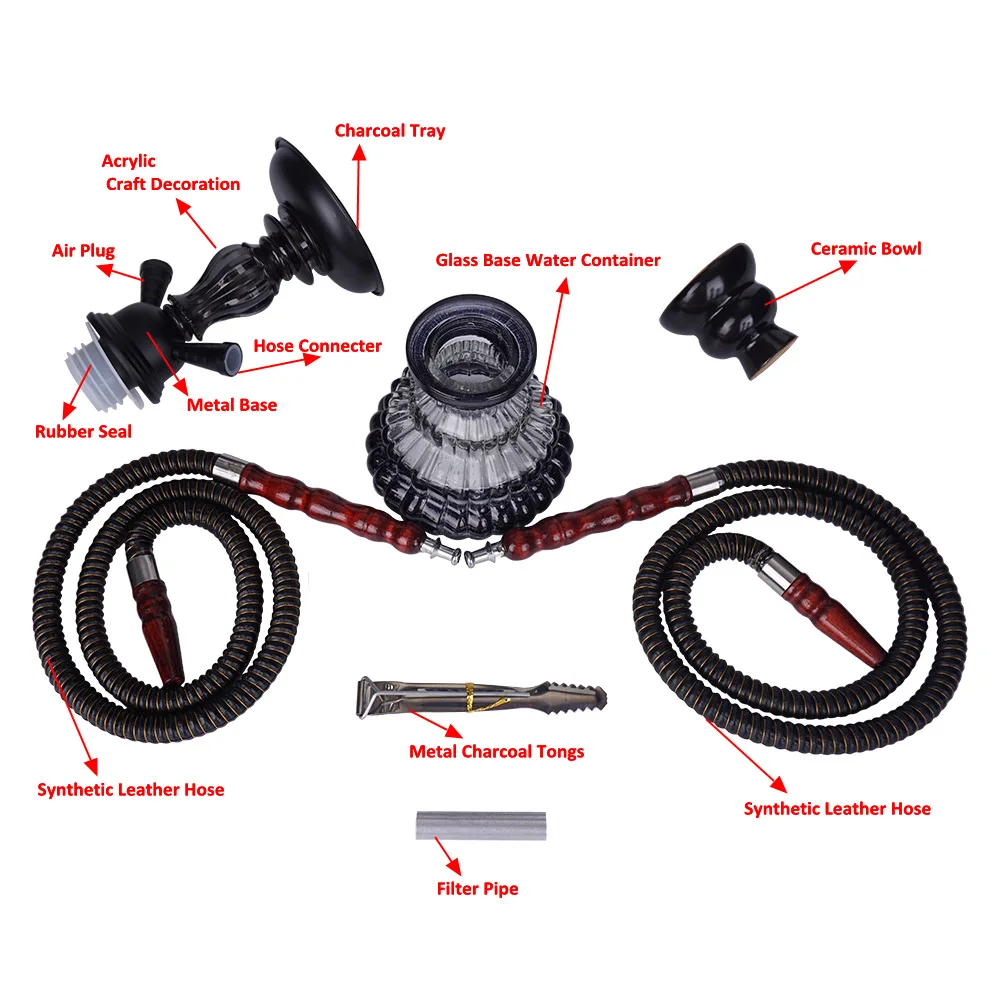 Charcoal Tray

Acrylic
Craft Decoration

Air Plug

Glass Base Water Container

Ceramic Bowl

Hose Connecter

Metal Base

Rubber Seal

Synthetic Leather Hose

Metal Charcoal Tongs

Synthetic Leather Hose

Filter Pipe