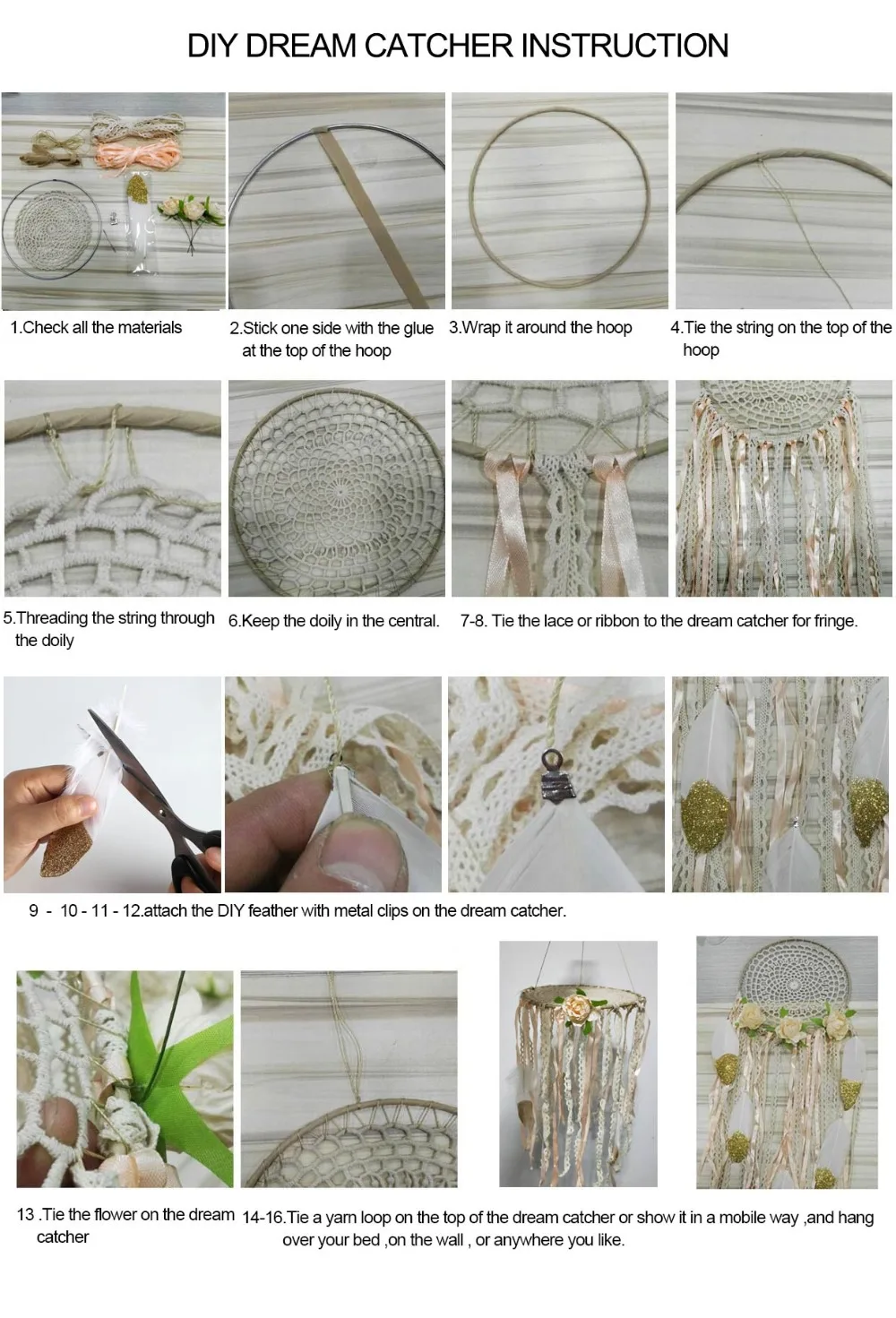 DIY DREAM CATCHER INSTRUCTION

1.Check all the materials

2.Stick one side with the glue at the top of the hoop

3.Wrap it around the hoop

4.Tie the string on the top of the hoop

5.Threading the string through the doily

6.Keep the doily in the central.

7-8. Tie the lace or ribbon to the dream catcher for fringe.

9 - 10 - 11 - 12.attach the DIY feather with metal clips on the dream catcher.

13 .Tie the flower on the dream catcher

14-16.Tie a yarn loop on the top of the dream catcher or show it in a mobile way ,and hang over your bed ,on the wall , or anywhere you like.