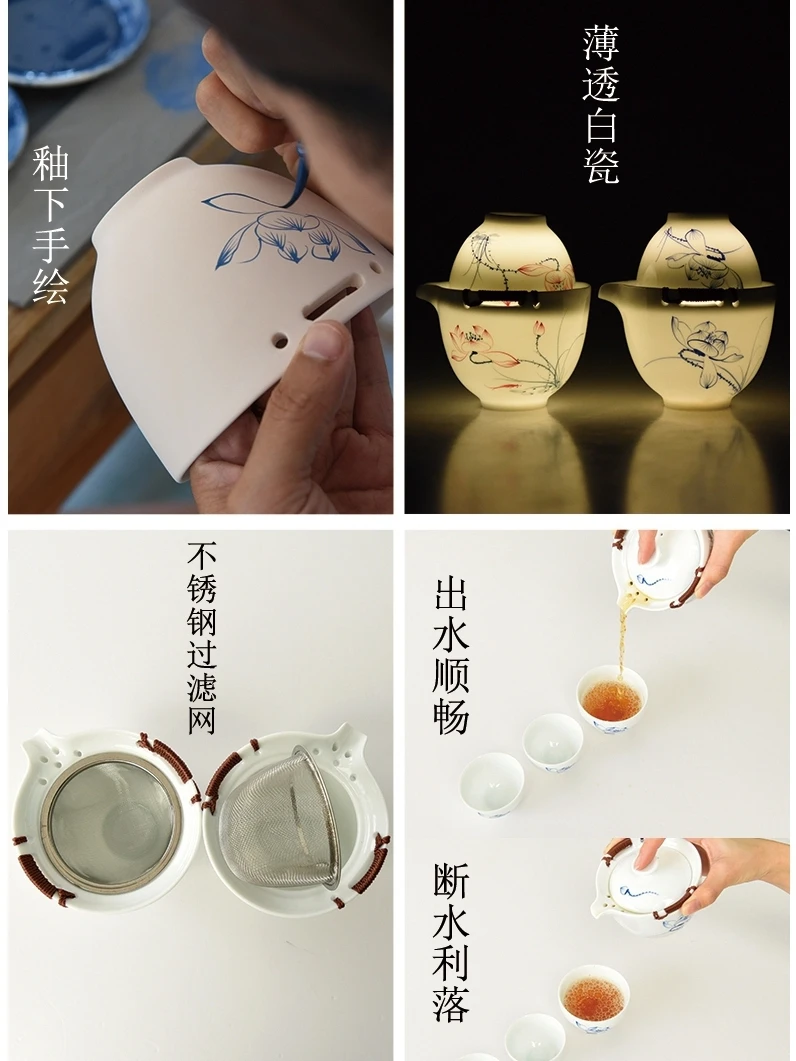 釉下手绘

薄透白瓷

不锈钢过滤网

出水顺畅

断水利落